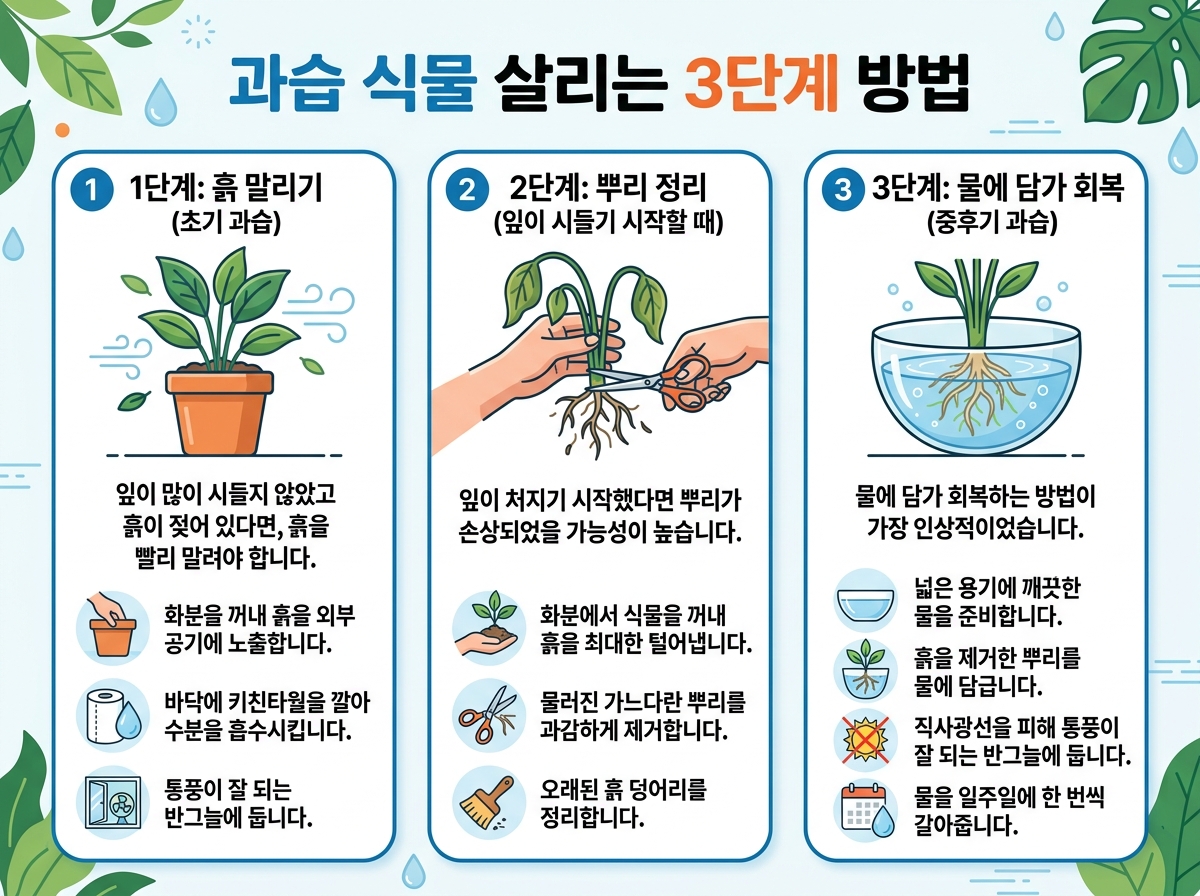 과습 식물 살리는 3단계 방법

1 1단계: 흙 말리기
(초기 과습)

잎이 많이 시들지 않았고 흙이 젖어 있다면, 흙을 빨리 말려야 합니다.

화분을 꺼내 흙을 외부 공기에 노출합니다.

바닥에 키친타월을 깔아 수분을 흡수시킵니다.

통풍이 잘 되는 반그늘에 둡니다.

2 2단계: 뿌리 정리
(잎이 시들기 시작할 때)

잎이 처지기 시작했다면 뿌리가 손상되었을 가능성이 높습니다.

화분에서 식물을 꺼내 흙을 최대한 털어냅니다.

물러진 가느다란 뿌리를 과감하게 제거합니다.

오래된 흙 덩어리를 정리합니다.

3 3단계: 물에 담가 회복
(중후기 과습)

물에 담가 회복하는 방법이 가장 인상적이었습니다.

넓은 용기에 깨끗한 물을 준비합니다.

흙을 제거한 뿌리를 물에 담급니다.

직사광선을 피해 통풍이 잘 되는 반그늘에 둡니다.

물을 일주일에 한 번씩 갈아줍니다.