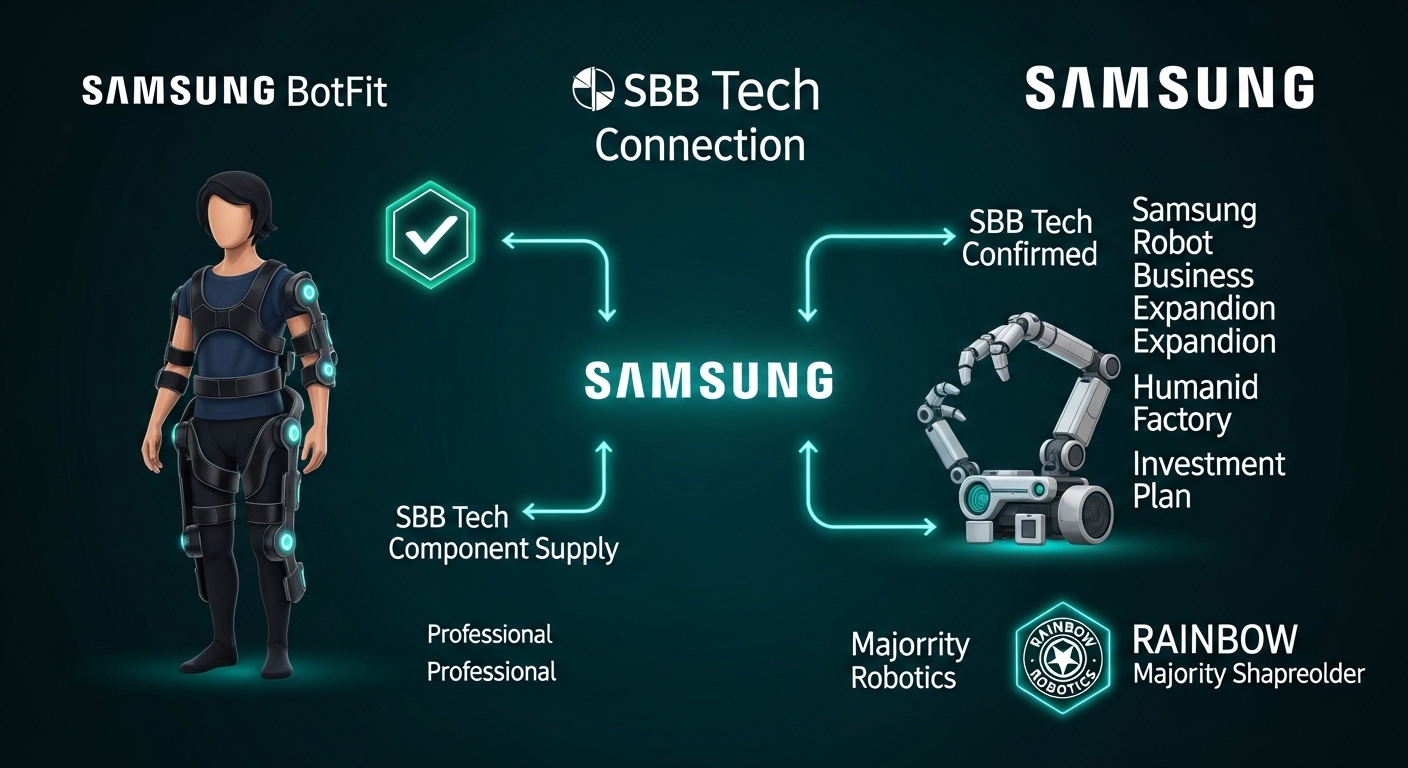 SAMSUNG BotFit

SBB Tech Connection

SAMSUNG

SBB Tech Confirmed

Samsung Robot Business Expandion Expandion

Humanid Factory

Investment Plan

SAMSUNG

SBB Tech Component Supply

Professional

Professional

Majorrity Robotics

RAINBOW ROBOTICS

RAINBOW
Majority Shapreolder