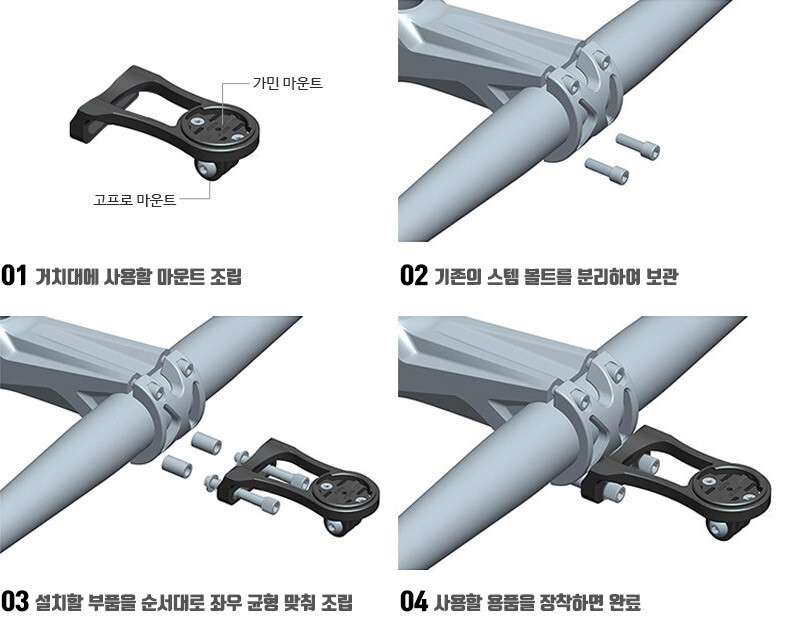 가민 마운트

고프로 마운트

01 거치대에 사용할 마운트 조립

02 기존의 스템 볼트를 분리하여 보관

03 설치할 부품을 순서대로 좌우 균형 맞춰 조립

04 사용할 용품을 장착하면 완료