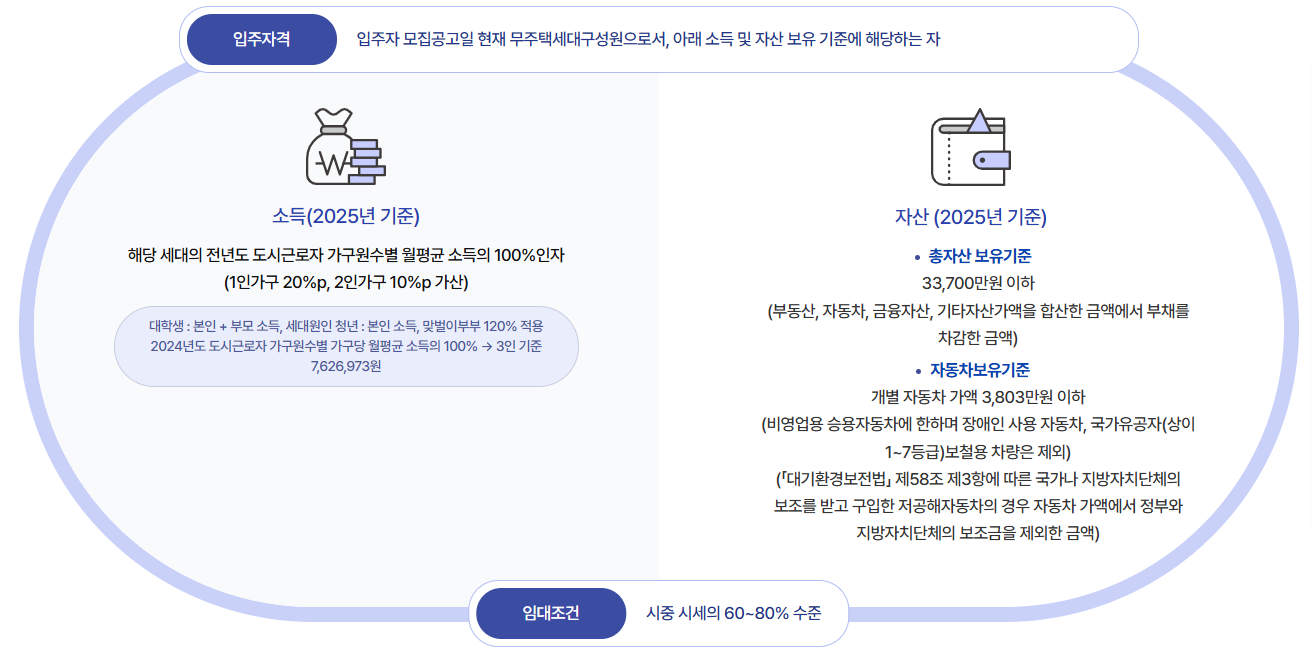 입주자격

입주자 모집공고일 현재 무주택세대구성원으로서, 아래 소득 및 자산 보유 기준에 해당하는 자

소득(2025년 기준)

해당 세대의 전년도 도시근로자 가구원수별 월평균 소득의 100%인자 (1인가구 20%p, 2인가구 10%p 가산)

대학생 : 본인 + 부모 소득, 세대원인 청년 : 본인 소득, 맞벌이부부 120% 적용 2024년도 도시근로자 가구원수별 가구당 월평균 소득의 100% → 3인 기준 7,626,973원

자산 (2025년 기준)

• 총자산 보유기준

33,700만원 이하 (부동산, 자동차, 금융자산, 기타자산가액을 합산한 금액에서 부채를 차감한 금액)

• 자동차보유기준

개별 자동차 가액 3,803만원 이하 (비영업용 승용자동차에 한하며 장애인 사용 자동차, 국가유공자(상이 1~7등급)보철용 차량은 제외) (「대기환경보전법」 제58조 제3항에 따른 국가나 지방자치단체의 보조를 받고 구입한 저공해자동차의 경우 자동차 가액에서 정부와 지방자치단체의 보조금을 제외한 금액)

임대조건

시중 시세의 60~80% 수준