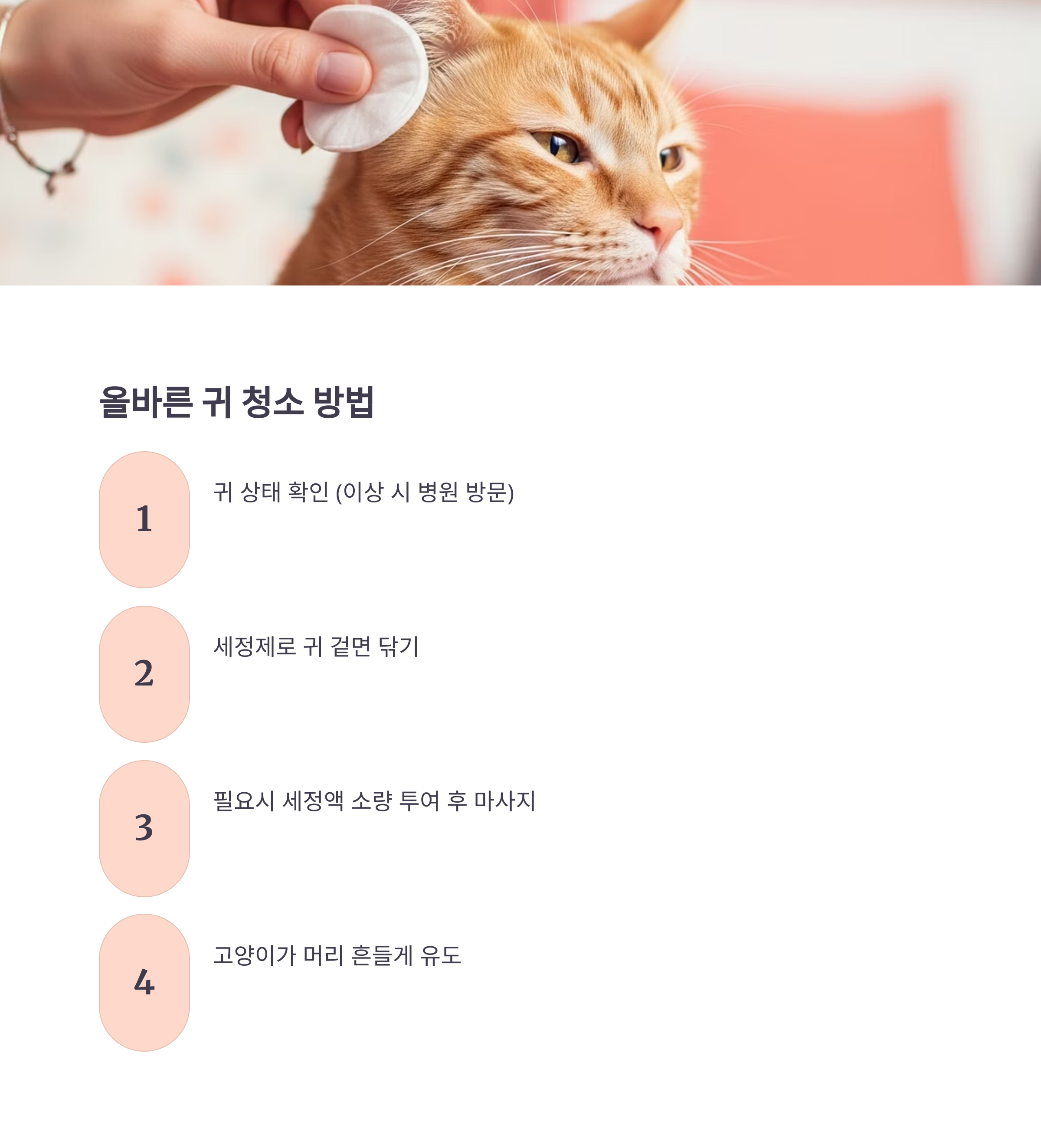 올바른 귀 청소 방법

1

귀 상태 확인 (이상 시 병원 방문)

2

세정제로 귀 겉면 닦기

3

필요시 세정액 소량 투여 후 마사지

4

고양이가 머리 흔들게 유도