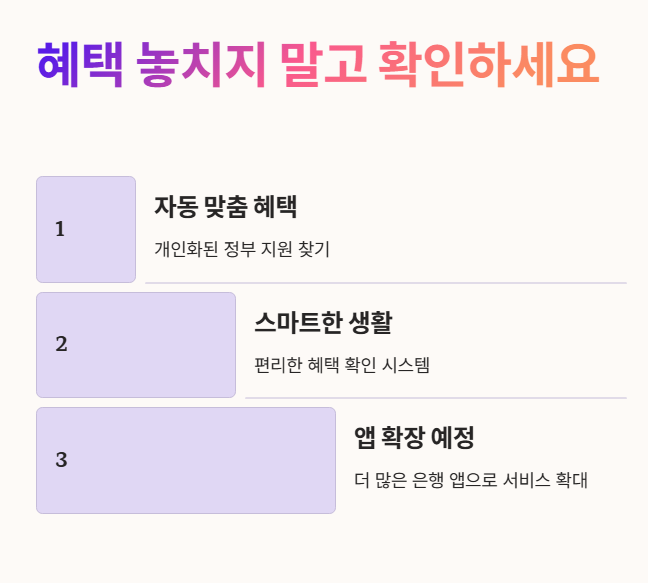 혜택 놓치지 말고 확인하세요

1

자동 맞춤 혜택

개인화된 정부 지원 찾기

2

스마트한 생활

편리한 혜택 확인 시스템

3

앱 확장 예정

더 많은 은행 앱으로 서비스 확대