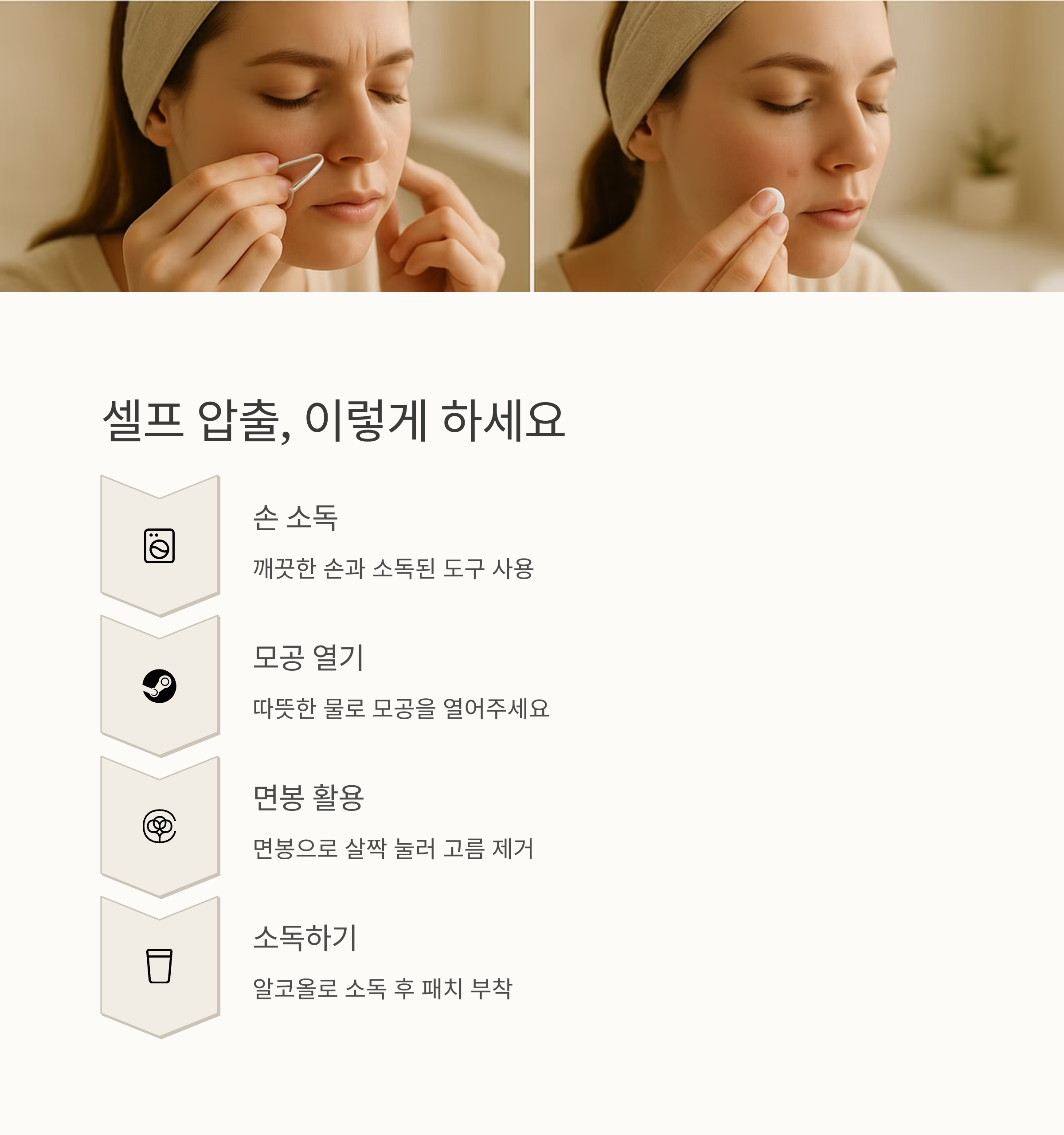 셀프 압출, 이렇게 하세요

손 소독

깨끗한 손과 소독된 도구 사용

모공 열기

따뜻한 물로 모공을 열어주세요

면봉 활용

면봉으로 살짝 눌러 고름 제거

소독하기

알코올로 소독 후 패치 부착