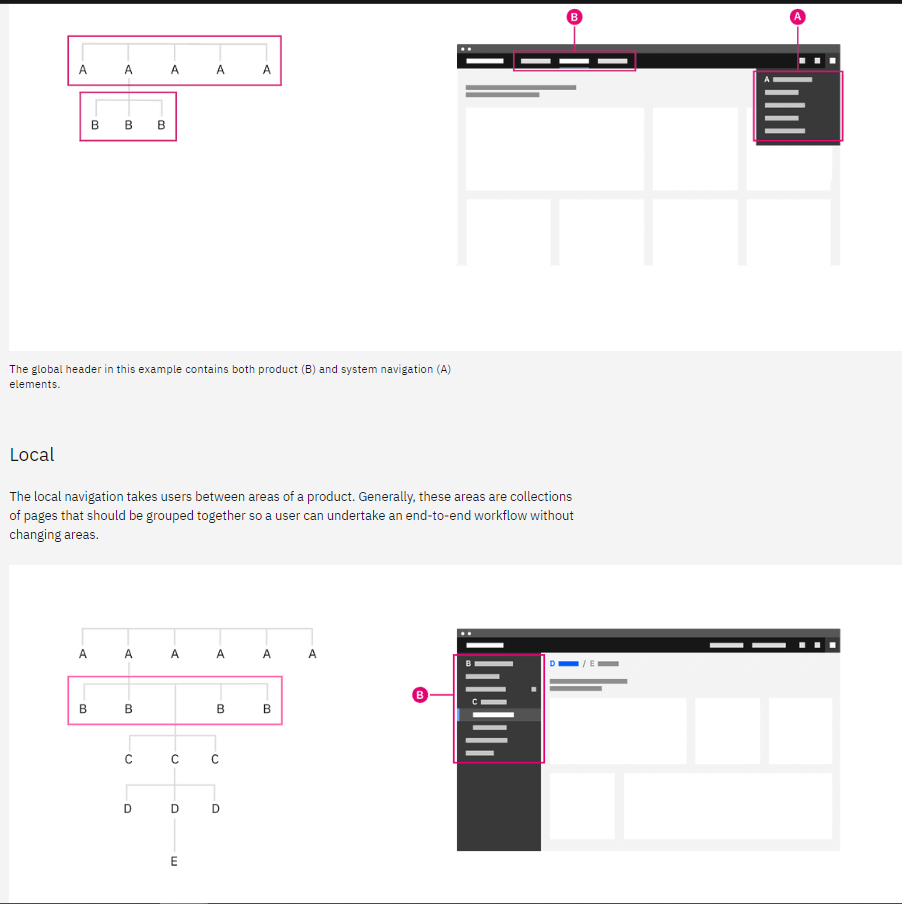 A A A A A

B B B

B

A

A

The global header in this example contains both product (B) and system navigation (A) elements.

Local

The local navigation takes users between areas of a product. Generally, these areas are collections of pages that should be grouped together so a user can undertake an end-to-end workflow without changing areas.

A A A A A A

B B B B

C C C

D D D

E

B

B

C

D / E