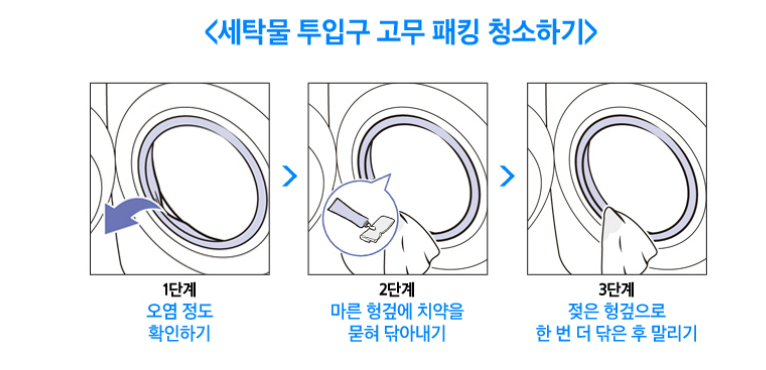 <세탁물 투입구 고무 패킹 청소하기>

1단계
오염 정도
확인하기

2단계
마른 헝겊에 치약을
묻혀 닦아내기

3단계
젖은 헝겊으로
한 번 더 닦은 후 말리기