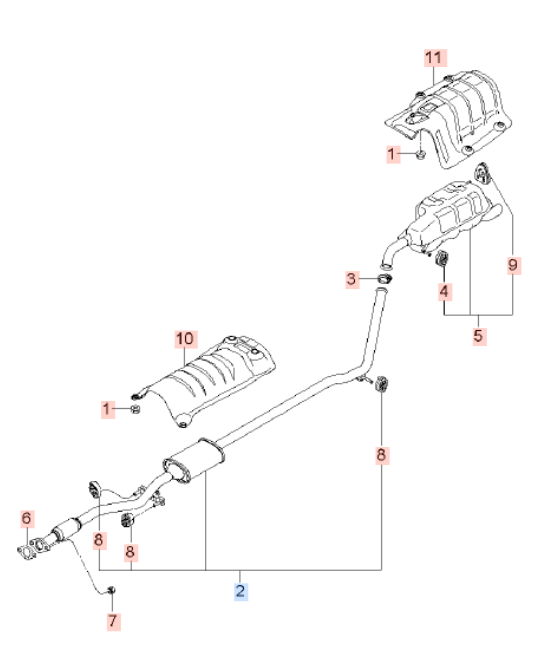 11
1
9
3
4
5
10
1
8
6
8
8
2
7