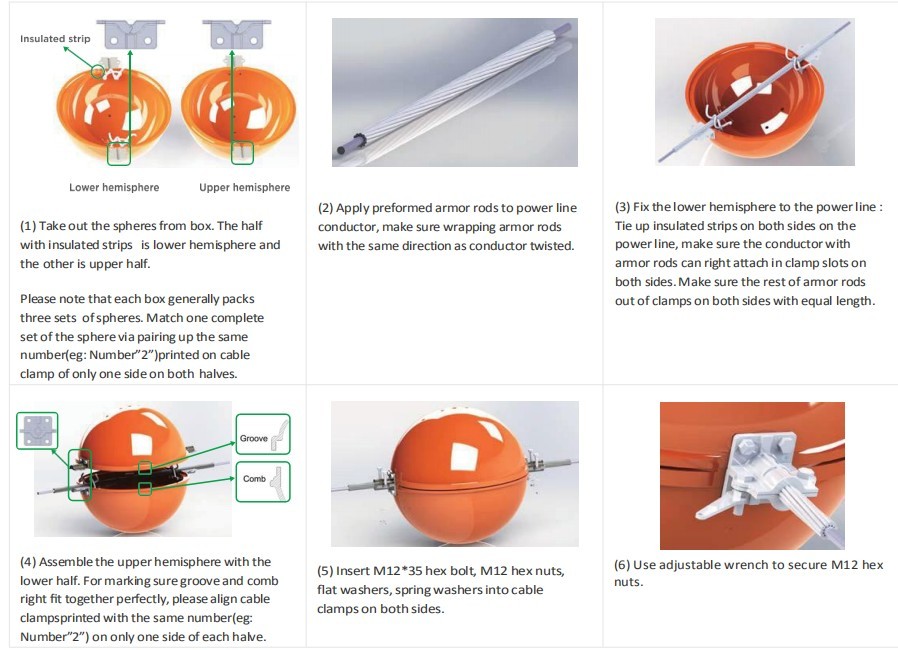 Insulated strip

Lower hemisphere

Upper hemisphere

(1) Take out the spheres from box. The half with insulated strips is lower hemisphere and the other is upper half.

Please note that each box generally packs three sets of spheres. Match one complete set of the sphere via pairing up the same number(eg: Number"2")printed on cable clamp of only one side on both halves.

(2) Apply preformed armor rods to power line conductor, make sure wrapping armor rods with the same direction as conductor twisted.

(3) Fix the lower hemisphere to the power line : Tie up insulated strips on both sides on the power line, make sure the conductor with armor rods can right attach in clamp slots on both sides. Make sure the rest of armor rods out of clamps on both sides with equal length.

Groove

Comb

(4) Assemble the upper hemisphere with the lower half. For marking sure groove and comb right fit together perfectly, please align cable clampsprinted with the same number(eg: Number"2") on only one side of each halve.

(5) Insert M12*35 hex bolt, M12 hex nuts, flat washers, spring washers into cable clamps on both sides.

(6) Use adjustable wrench to secure M12 hex nuts.