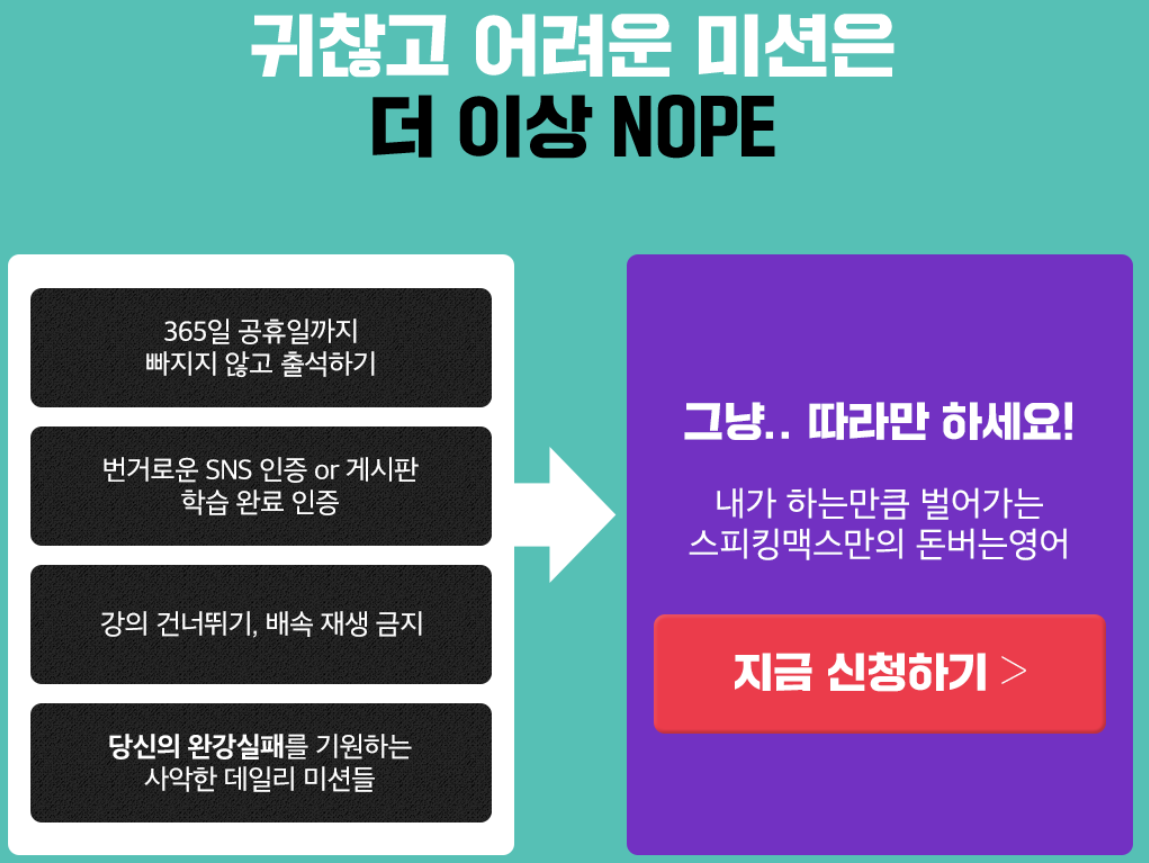 귀찮고 어려운 미션은
더 이상 NOPE

365일 공휴일까지
빠지지 않고 출석하기

번거로운 SNS 인증 or 게시판
학습 완료 인증

강의 건너뛰기, 배속 재생 금지

당신의 완강실패를 기원하는
사악한 데일리 미션들

그냥.. 따라만 하세요!

내가 하는만큼 벌어가는
스피킹맥스만의 돈버는영어

지금 신청하기 >