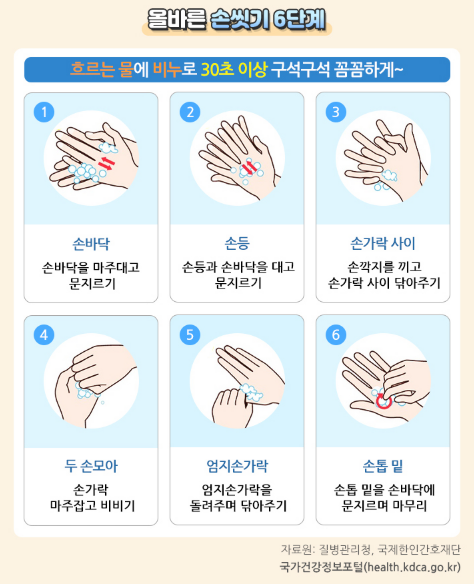 올바른 손씻기 6단계

흐르는 물에 비누로 30초 이상 구석구석 꼼꼼하게~

1
손바닥
손바닥을 마주대고 문지르기

2
손등
손등과 손바닥을 대고 문지르기

3
손가락 사이
손깍지를 끼고 손가락 사이 닦아주기

4
두 손모아
손가락 마주잡고 비비기

5
엄지손가락
엄지손가락을 돌려주며 닦아주기

6
손톱 밑
손톱 밑을 손바닥에 문지르며 마무리

자료원: 질병관리청, 국제한인간호재단
국가건강정보포털(health.kdca.go.kr)