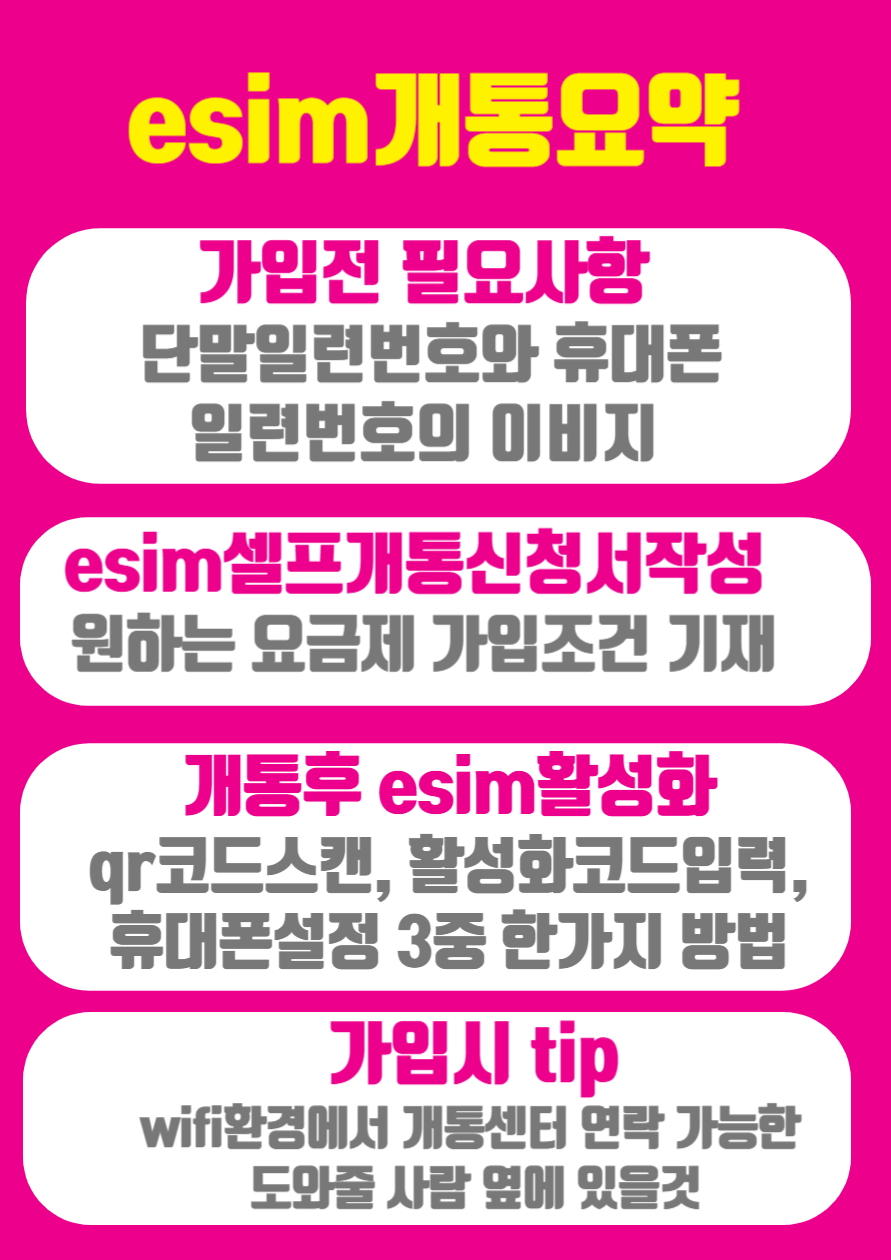 esim개통요약

가입전 필요사항

단말일련번호와 휴대폰 일련번호의 이비지

esim셀프개통신청서작성

원하는 요금제 가입조건 기재

개통후 esim활성화

qr코드스캔, 활성화코드입력, 휴대폰설정 3중 한가지 방법

가입시 tip

wifi환경에서 개통센터 연락 가능한 도와줄 사람 옆에 있을것