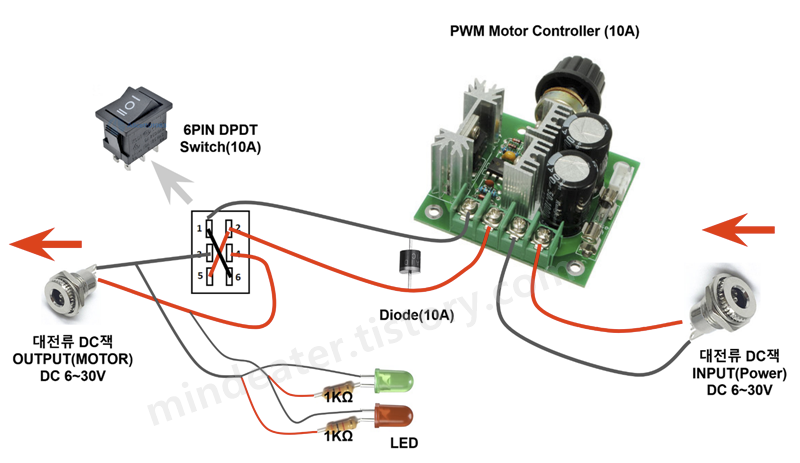 PWM Motor Controller (10A)

6PIN DPDT Switch(10A)

1 2
3 4
5 6

Diode(10A)

대전류 DC잭
OUTPUT(MOTOR)
DC 6~30V

대전류 DC잭
INPUT(Power)
DC 6~30V

1KΩ
1KΩ
LED

mindeater.tistory.com