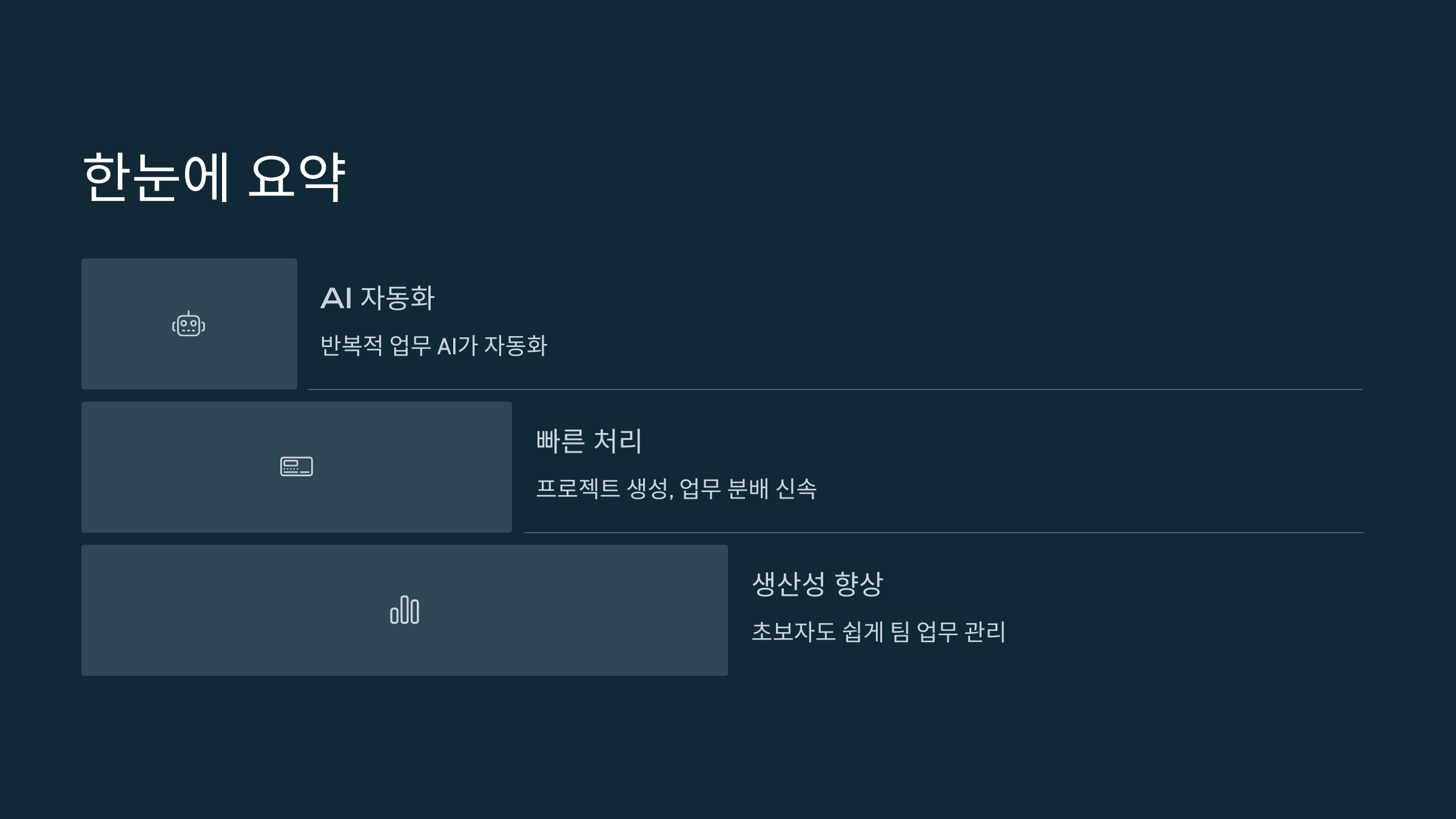 한눈에 요약

AI 자동화

반복적 업무 AI가 자동화

빠른 처리

프로젝트 생성, 업무 분배 신속

생산성 향상

초보자도 쉽게 팀 업무 관리