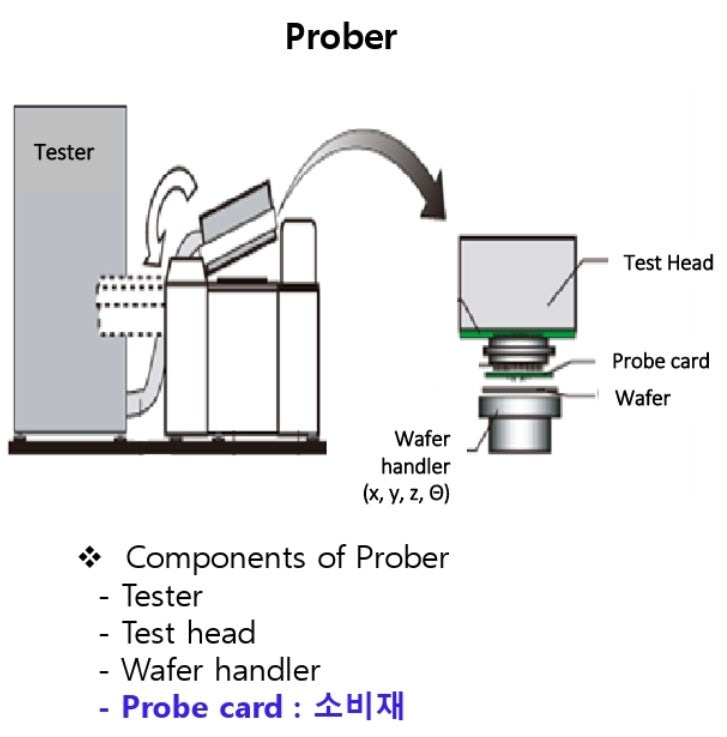 Prober

Tester

Test Head

Probe card

Wafer

Wafer handler (x, y, z, Θ)

❖ Components of Prober
- Tester
- Test head
- Wafer handler
- Probe card : 소비재