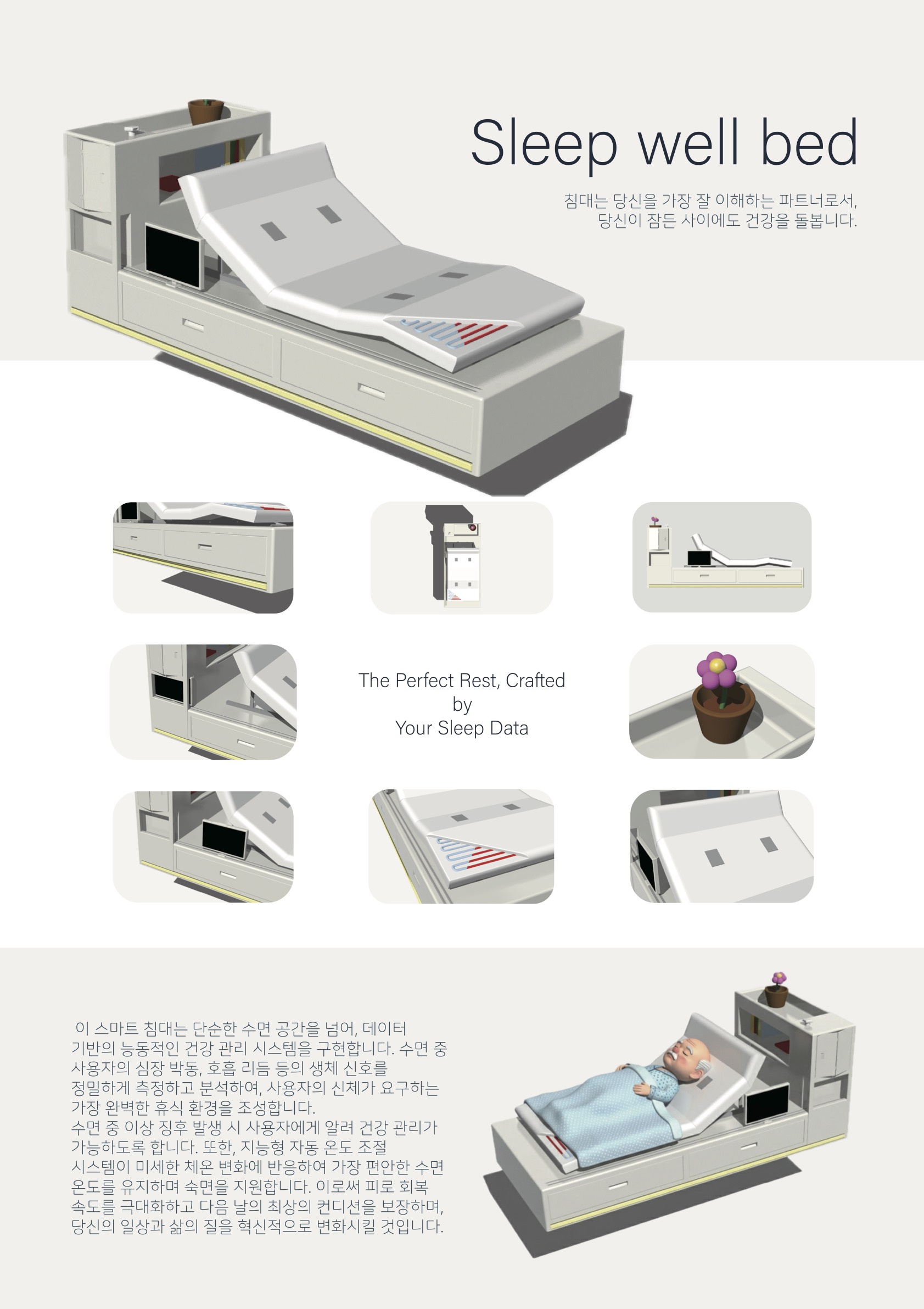 Sleep well bed

침대는 당신을 가장 잘 이해하는 파트너로서,
당신이 잠든 사이에도 건강을 돌봅니다.

The Perfect Rest, Crafted
by
Your Sleep Data

이 스마트 침대는 단순한 수면 공간을 넘어, 데이터 기반의 능동적인 건강 관리 시스템을 구현합니다. 수면 중 사용자의 심장 박동, 호흡 리듬 등의 생체 신호를 정밀하게 측정하고 분석하여, 사용자의 신체가 요구하는 가장 완벽한 휴식 환경을 조성합니다.
수면 중 이상 징후 발생 시 사용자에게 알려 건강 관리가 가능하도록 합니다. 또한, 지능형 자동 온도 조절 시스템이 미세한 체온 변화에 반응하여 가장 편안한 수면 온도를 유지하며 숙면을 지원합니다. 이로써 피로 회복 속도를 극대화하고 다음 날의 최상의 컨디션을 보장하며, 당신의 일상과 삶의 질을 혁신적으로 변화시킬 것입니다.