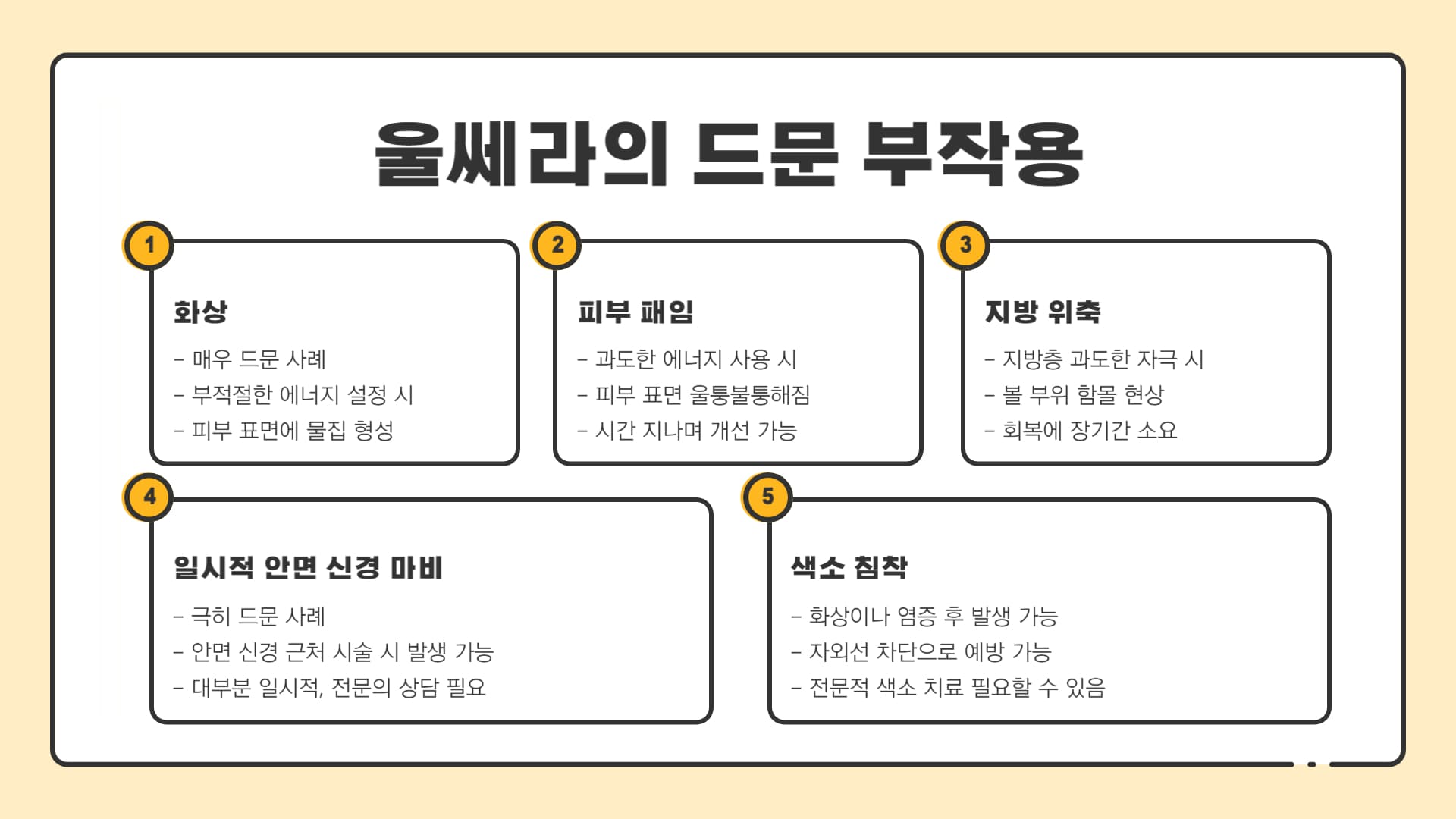 울쎄라의 드문 부작용

1

화상

- 매우 드문 사례
- 부적절한 에너지 설정 시
- 피부 표면에 물집 형성

2

피부 패임

- 과도한 에너지 사용 시
- 피부 표면 울퉁불퉁해짐
- 시간 지나며 개선 가능

3

지방 위축

- 지방층 과도한 자극 시
- 볼 부위 함몰 현상
- 회복에 장기간 소요

4

일시적 안면 신경 마비

- 극히 드문 사례
- 안면 신경 근처 시술 시 발생 가능
- 대부분 일시적, 전문의 상담 필요

5

색소 침착

- 화상이나 염증 후 발생 가능
- 자외선 차단으로 예방 가능
- 전문적 색소 치료 필요할 수 있음