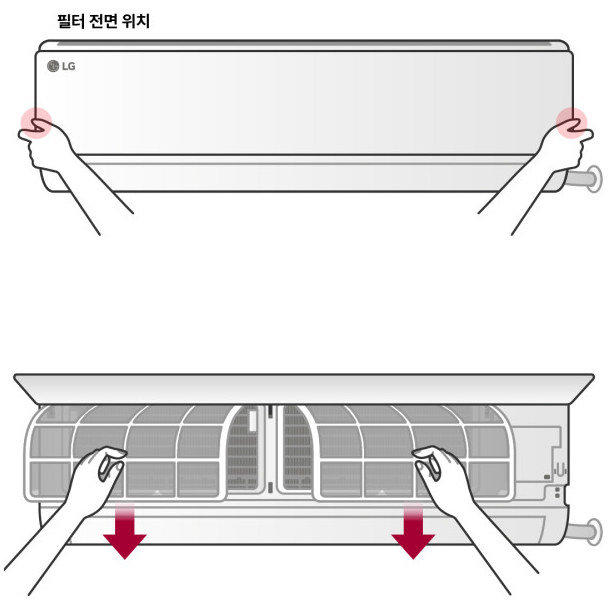 필터 전면 위치

LG