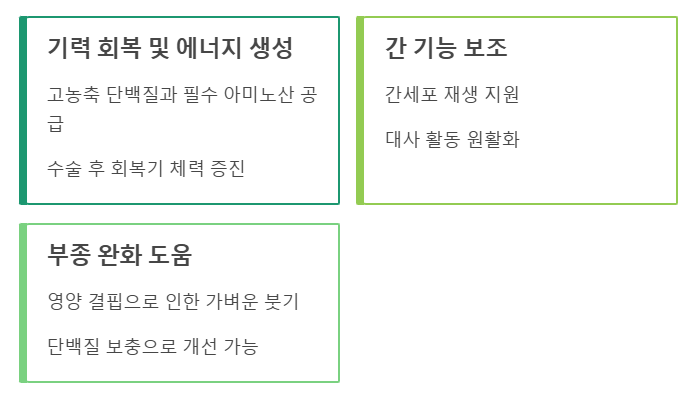 기력 회복 및 에너지 생성

고농축 단백질과 필수 아미노산 공급

수술 후 회복기 체력 증진

간 기능 보조

간세포 재생 지원

대사 활동 원활화

부종 완화 도움

영양 결핍으로 인한 가벼운 붓기

단백질 보충으로 개선 가능