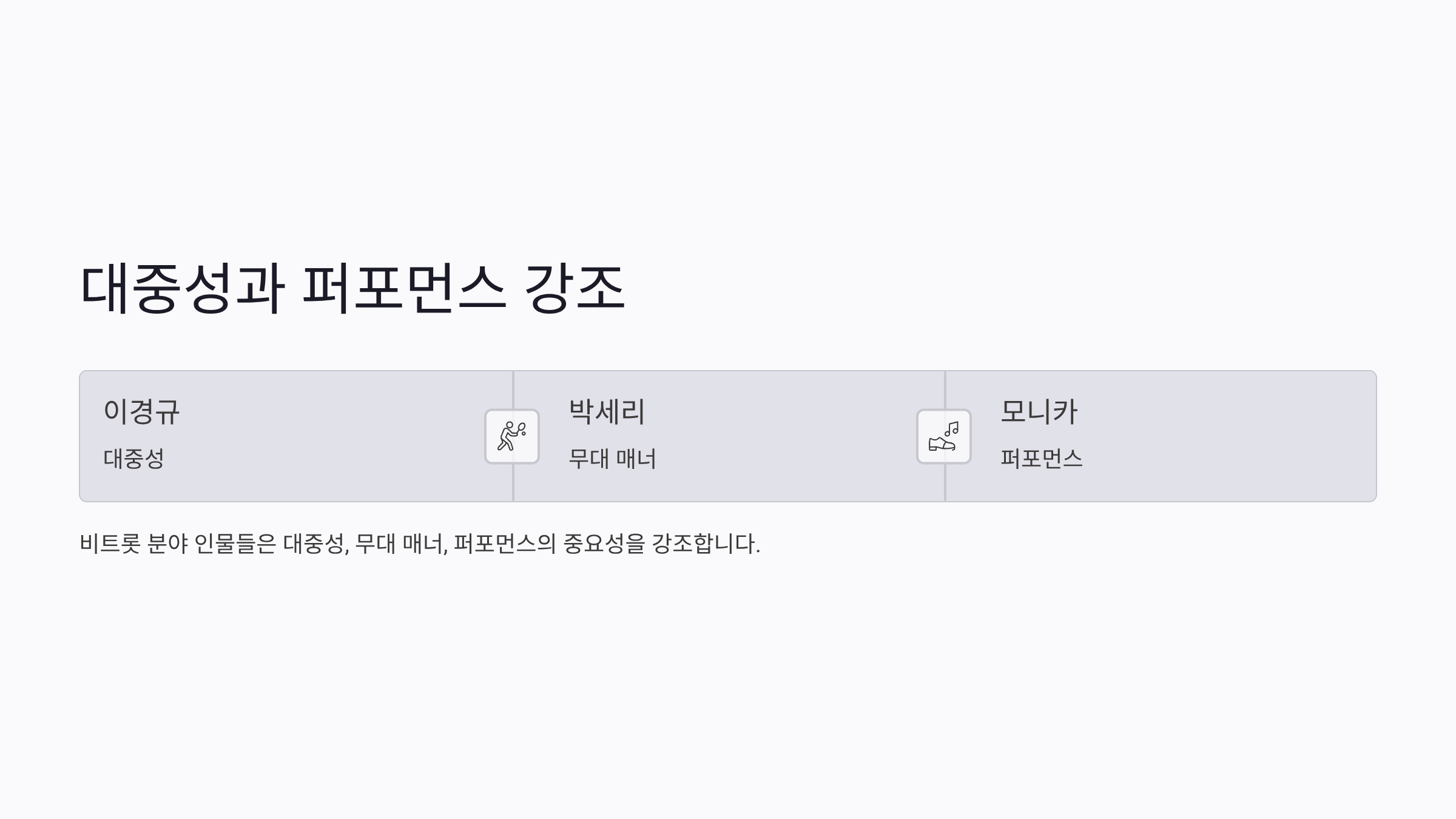 대중성과 퍼포먼스 강조

이경규

대중성

박세리

무대 매너

모니카

퍼포먼스

비트롯 분야 인물들은 대중성, 무대 매너, 퍼포먼스의 중요성을 강조합니다.