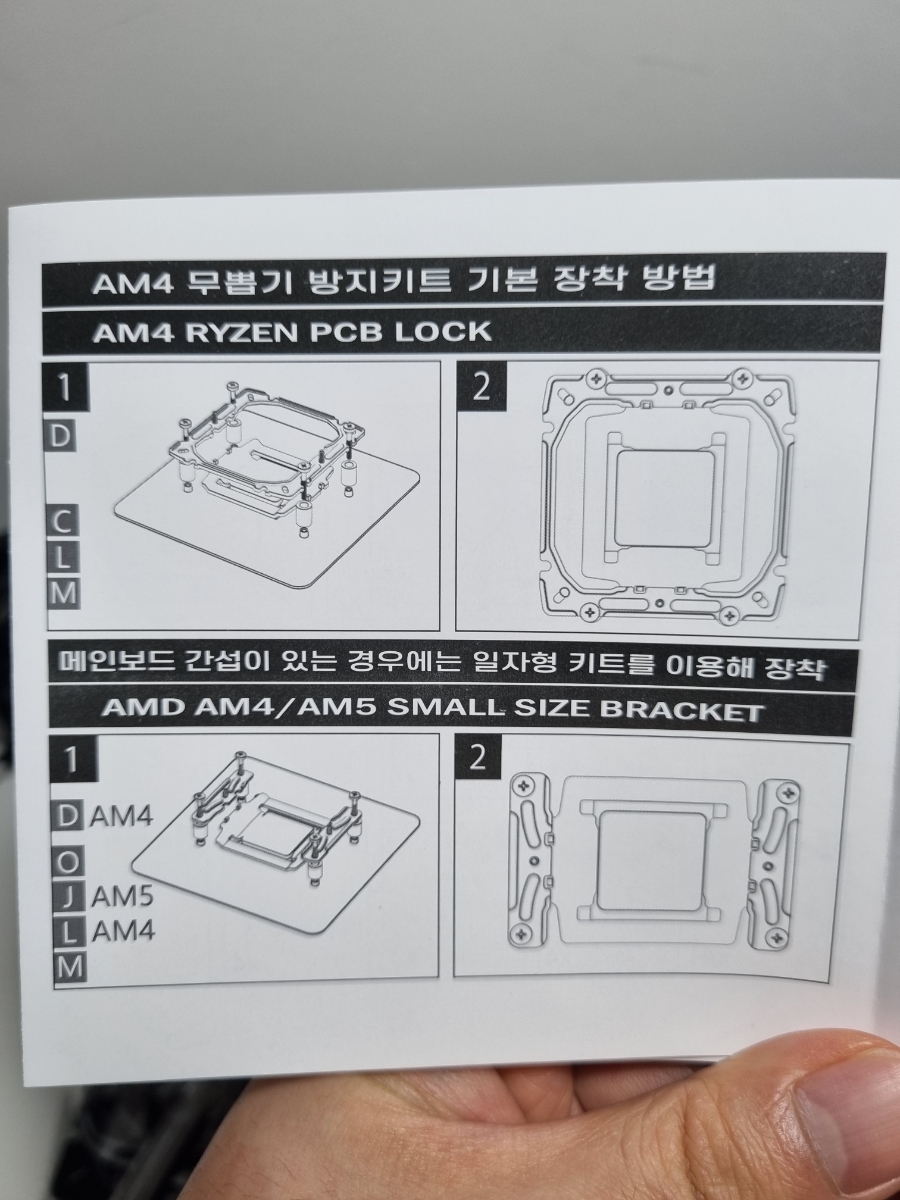 AM4 무뽑기 방지키트 기본 장착 방법

AM4 RYZEN PCB LOCK

1

D

C

L

M

2

메인보드 간섭이 있는 경우에는 일자형 키트를 이용해 장착

AMD AM4/AM5 SMALL SIZE BRACKET

1

D AM4

O

J AM5

L AM4

M

2