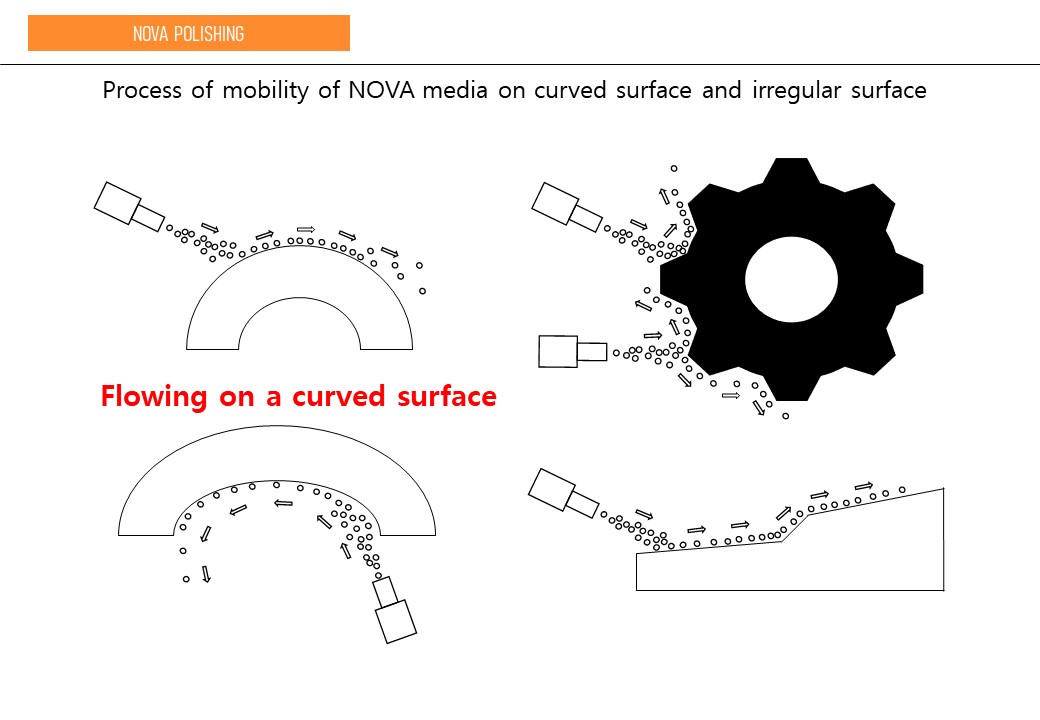 NOVA POLISHING

Process of mobility of NOVA media on curved surface and irregular surface

Flowing on a curved surface