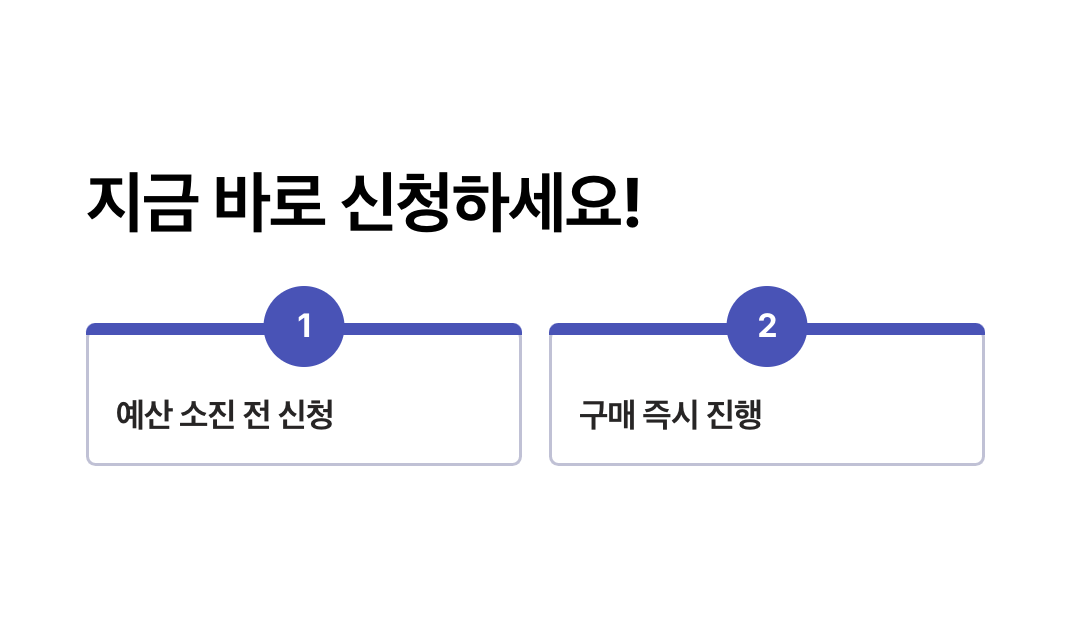 지금 바로 신청하세요!

1

예산 소진 전 신청

2

구매 즉시 진행