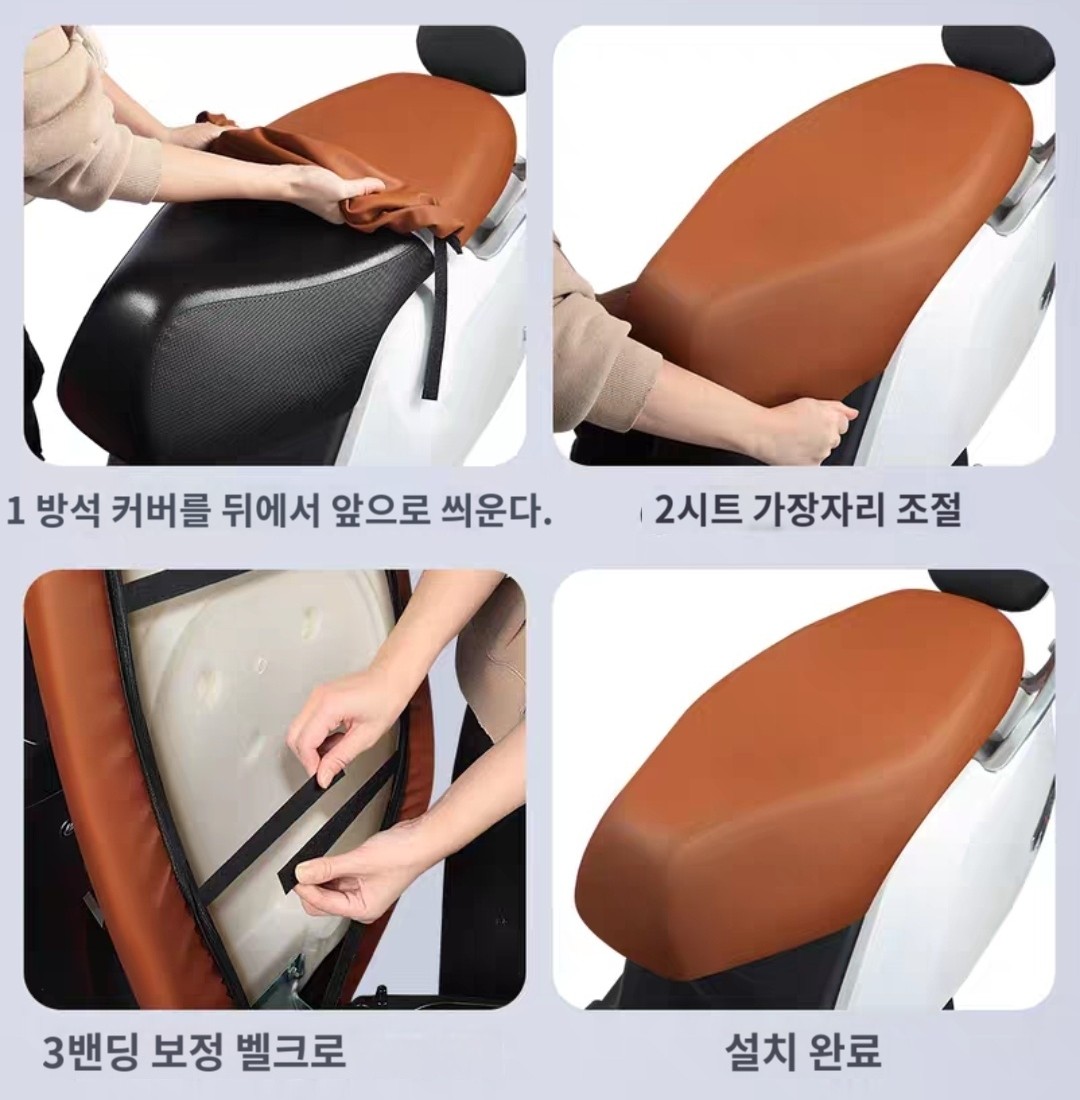 1 방석 커버를 뒤에서 앞으로 씌운다.

2시트 가장자리 조절

3밴딩 보정 벨크로

설치 완료