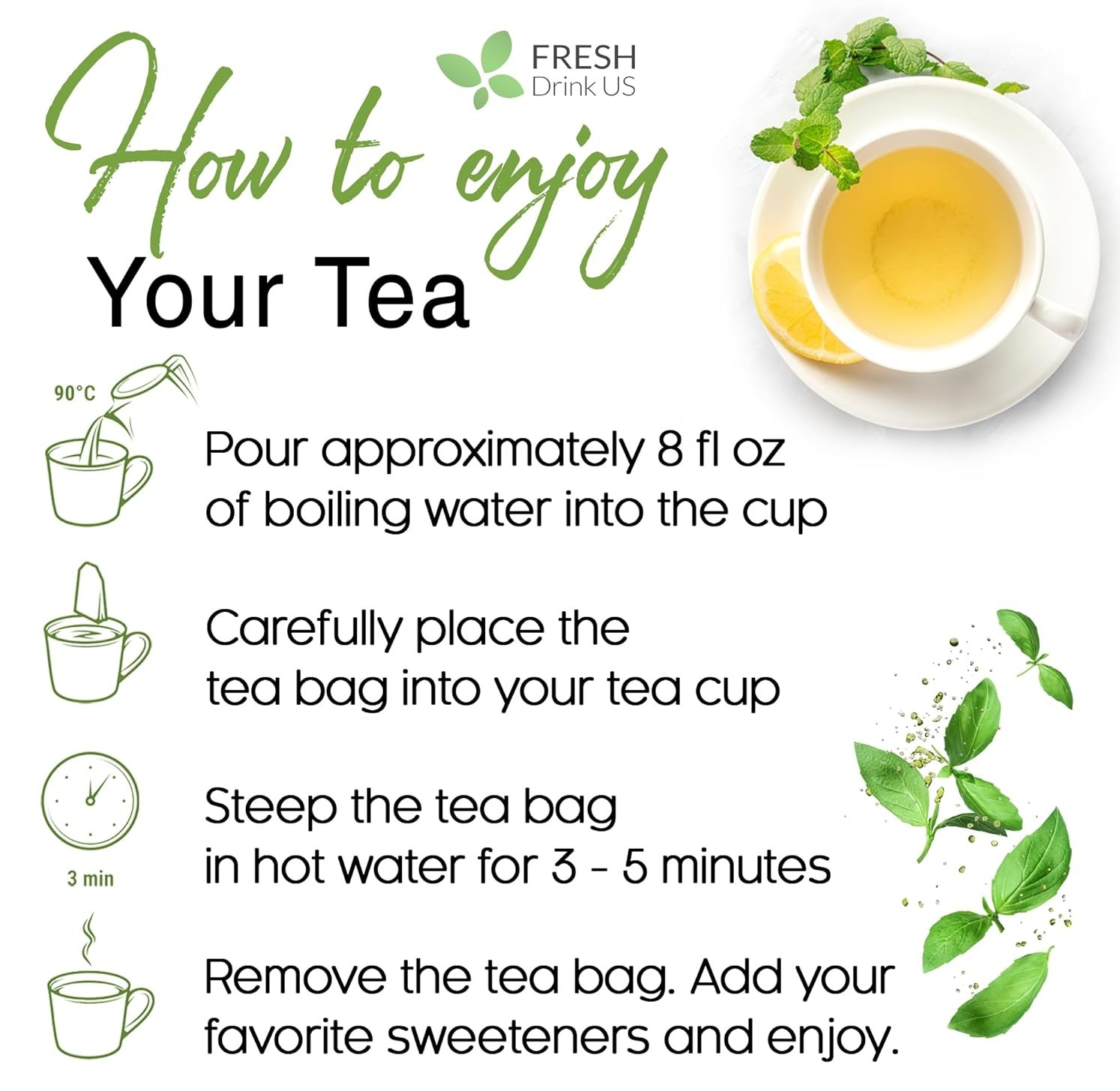 FRESH
Drink US

How to enjoy
Your Tea

90°C

Pour approximately 8 fl oz of boiling water into the cup

Carefully place the tea bag into your tea cup

3 min

Steep the tea bag in hot water for 3 - 5 minutes

Remove the tea bag. Add your favorite sweeteners and enjoy.