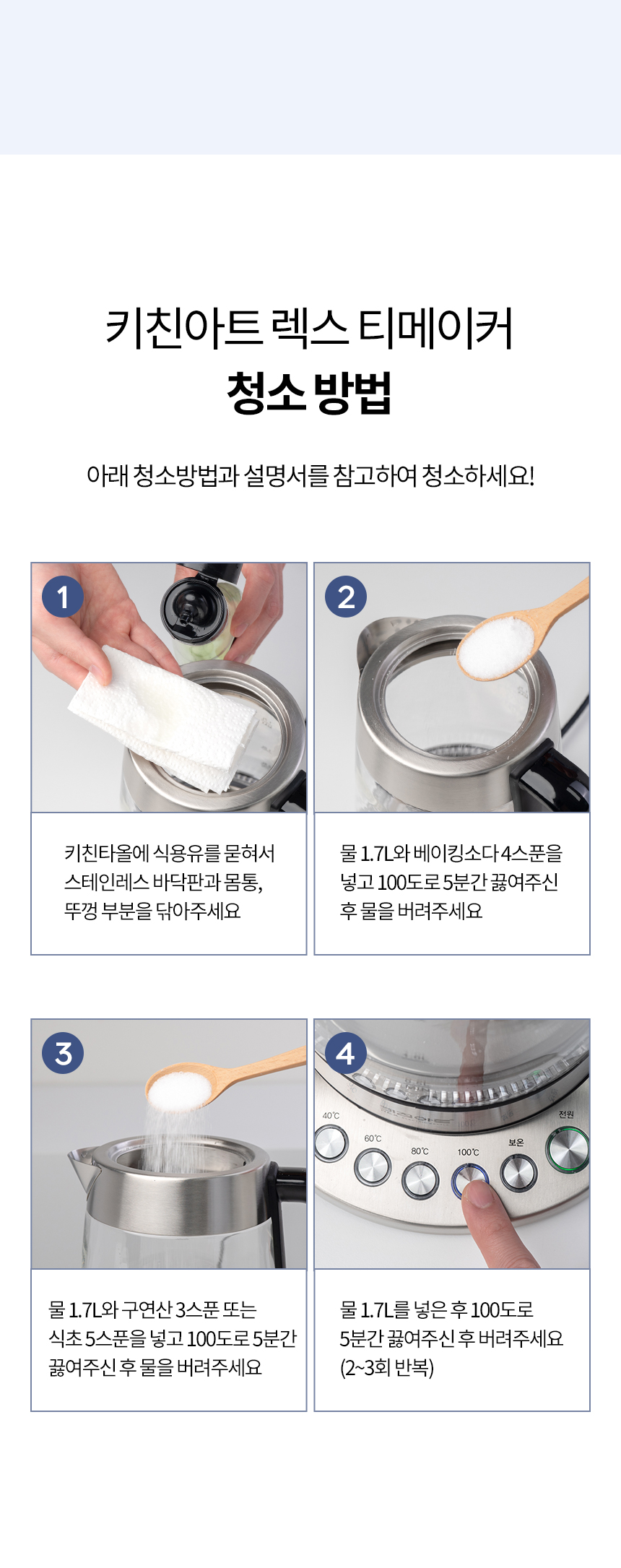 키친아트 렉스 티메이커
청소 방법

아래 청소방법과 설명서를 참고하여 청소하세요!

1

키친타올에 식용유를 묻혀서 스테인레스 바닥판과 몸통, 뚜껑 부분을 닦아주세요

2

물 1.7L와 베이킹소다 4스푼을 넣고 100도로 5분간 끓여주신 후 물을 버려주세요

3

물 1.7L와 구연산 3스푼 또는 식초 5스푼을 넣고 100도로 5분간 끓여주신 후 물을 버려주세요

4

40℃
60℃
80℃
100℃
보온
전원

물 1.7L를 넣은 후 100도로 5분간 끓여주신 후 버려주세요 (2~3회 반복)