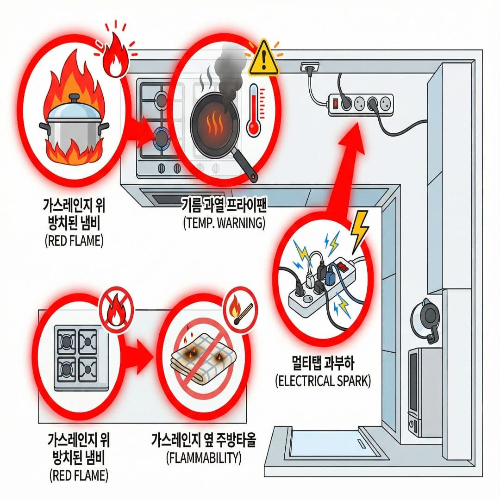 가스레인지 위
방치된 냄비
(RED FLAME)

기름 과열 프라이팬
(TEMP. WARNING)

멀티탭 과부하
(ELECTRICAL SPARK)

가스레인지 위
방치된 냄비
(RED FLAME)

가스레인지 옆 주방타올
(FLAMMABILITY)