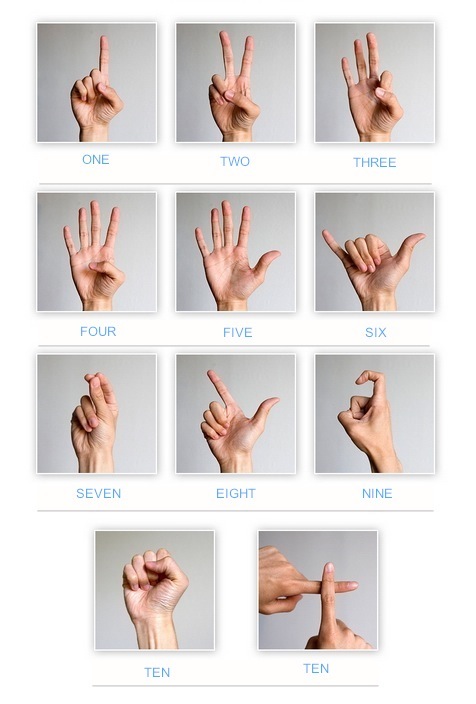 ONE
TWO
THREE

FOUR
FIVE
SIX

SEVEN
EIGHT
NINE

TEN
TEN