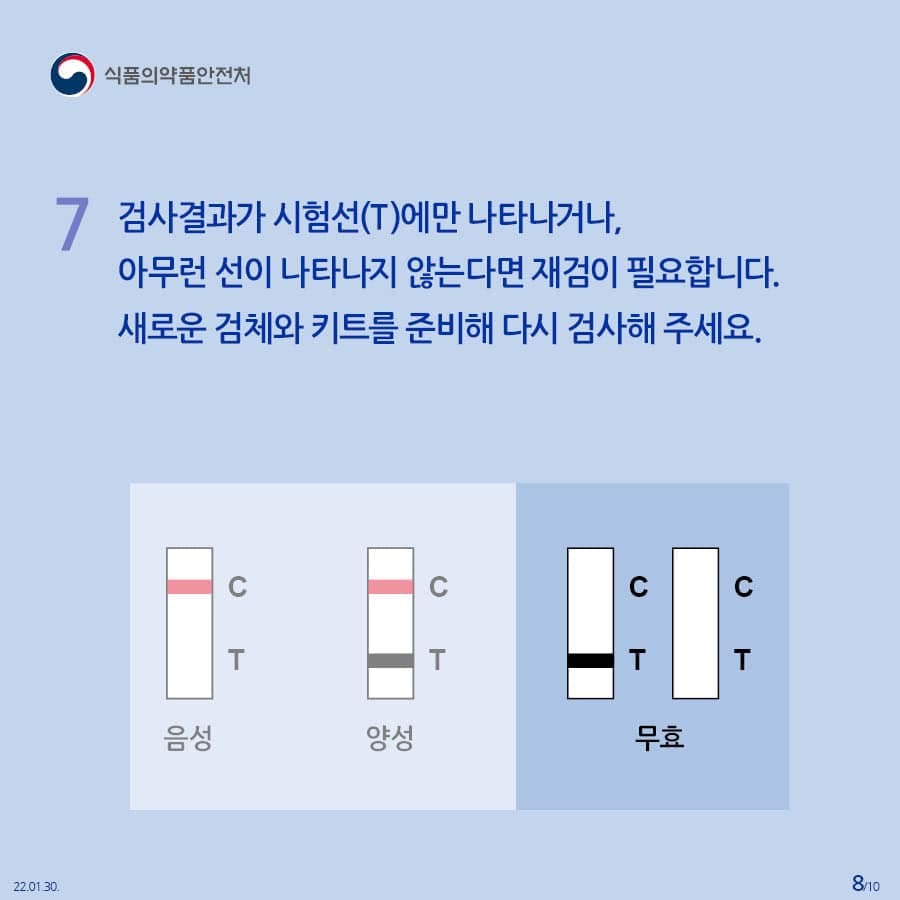 식품의약품안전처

7 검사결과가 시험선(T)에만 나타나거나,
아무런 선이 나타나지 않는다면 재검이 필요합니다.
새로운 검체와 키트를 준비해 다시 검사해 주세요.

C
T
음성

C
T
양성

C
T
C
T
무효

22.01.30.

8/10