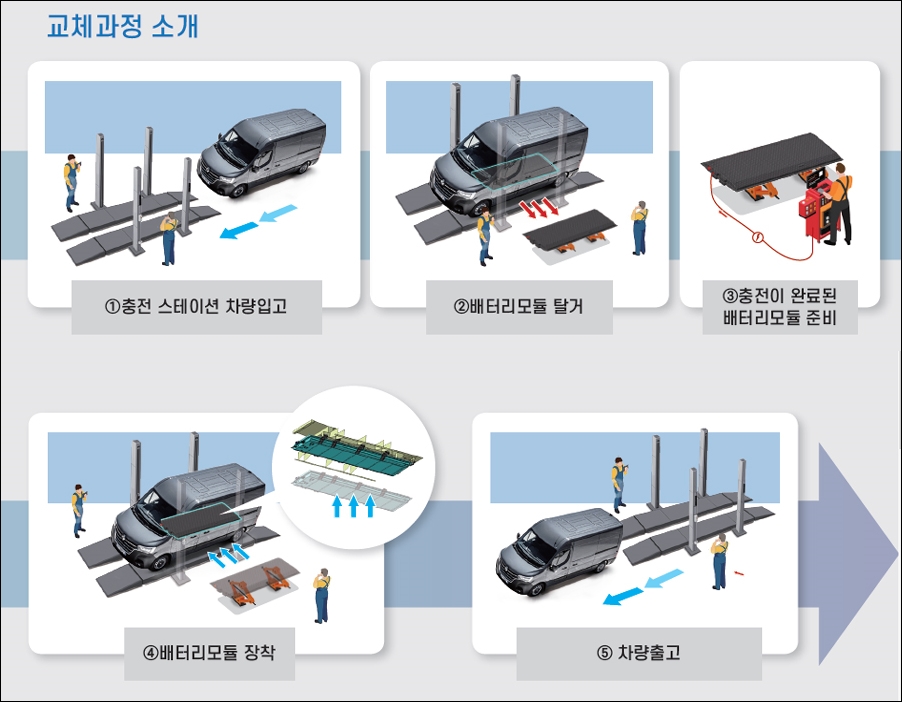 교체과정 소개

①충전 스테이션 차량입고

②배터리모듈 탈거

③충전이 완료된 배터리모듈 준비

④배터리모듈 장착

⑤ 차량출고