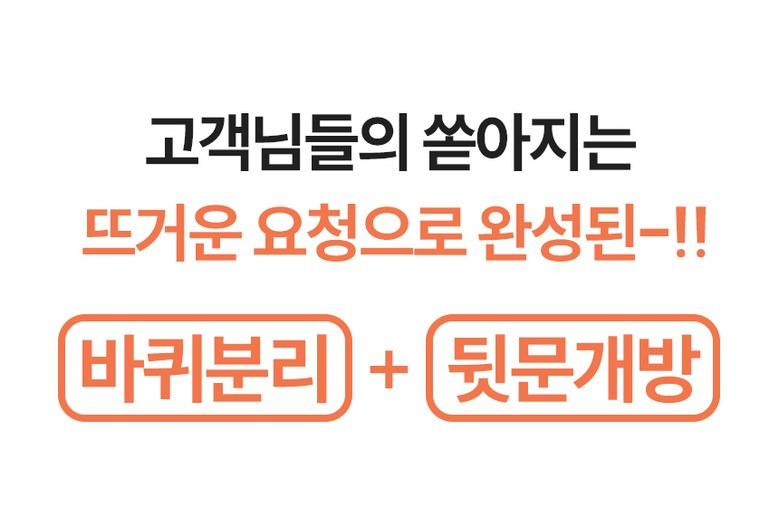 고객님들의 쏟아지는

뜨거운 요청으로 완성된-!!

바퀴분리 + 뒷문개방