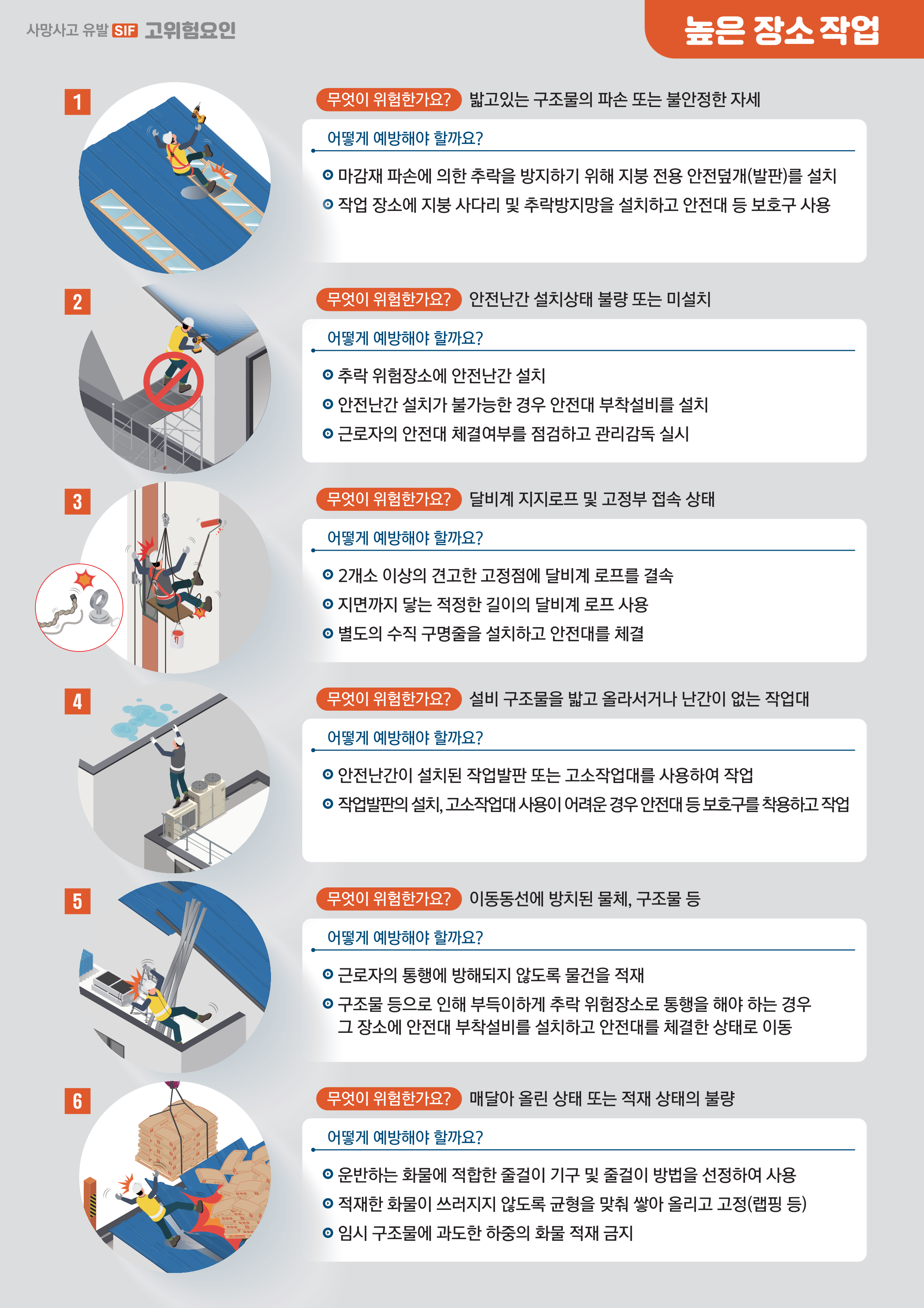 사망사고 유발 SIF 고위험요인

높은 장소 작업

1

무엇이 위험한가요? 밟고있는 구조물의 파손 또는 불안정한 자세

어떻게 예방해야 할까요?

마감재 파손에 의한 추락을 방지하기 위해 지붕 전용 안전덮개(발판)를 설치

작업 장소에 지붕 사다리 및 추락방지망을 설치하고 안전대 등 보호구 사용

2

무엇이 위험한가요? 안전난간 설치상태 불량 또는 미설치

어떻게 예방해야 할까요?

추락 위험장소에 안전난간 설치

안전난간 설치가 불가능한 경우 안전대 부착설비를 설치

근로자의 안전대 체결여부를 점검하고 관리감독 실시

3

무엇이 위험한가요? 달비계 지지로프 및 고정부 접속 상태

어떻게 예방해야 할까요?

2개소 이상의 견고한 고정점에 달비계 로프를 결속

지면까지 닿는 적정한 길이의 달비계 로프 사용

별도의 수직 구명줄을 설치하고 안전대를 체결

4

무엇이 위험한가요? 설비 구조물을 밟고 올라서거나 난간이 없는 작업대

어떻게 예방해야 할까요?

안전난간이 설치된 작업발판 또는 고소작업대를 사용하여 작업

작업발판의 설치, 고소작업대 사용이 어려운 경우 안전대 등 보호구를 착용하고 작업

5

무엇이 위험한가요? 이동동선에 방치된 물체, 구조물 등

어떻게 예방해야 할까요?

근로자의 통행에 방해되지 않도록 물건을 적재

구조물 등으로 인해 부득이하게 추락 위험장소로 통행을 해야 하는 경우 그 장소에 안전대 부착설비를 설치하고 안전대를 체결한 상태로 이동

6

무엇이 위험한가요? 매달아 올린 상태 또는 적재 상태의 불량

어떻게 예방해야 할까요?

운반하는 화물에 적합한 줄걸이 기구 및 줄걸이 방법을 선정하여 사용

적재한 화물이 쓰러지지 않도록 균형을 맞춰 쌓아 올리고 고정(랩핑 등)

임시 구조물에 과도한 하중의 화물 적재 금지