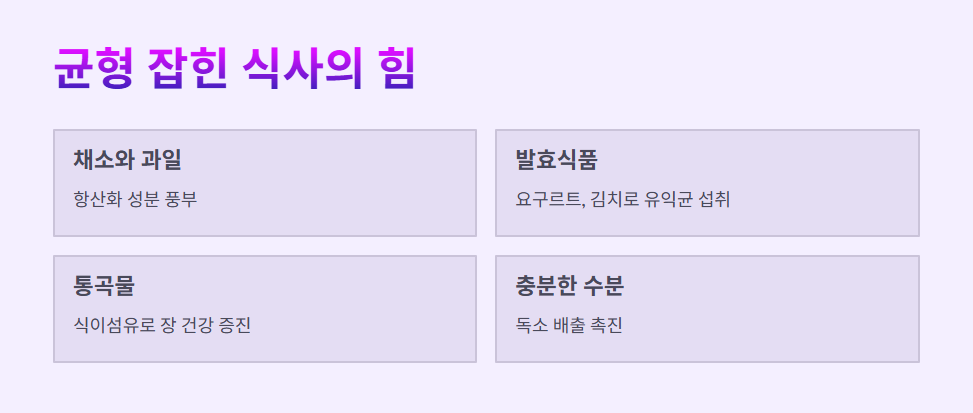 균형 잡힌 식사의 힘

채소와 과일

항산화 성분 풍부

발효식품

요구르트, 김치로 유익균 섭취

통곡물

식이섬유로 장 건강 증진

충분한 수분

독소 배출 촉진