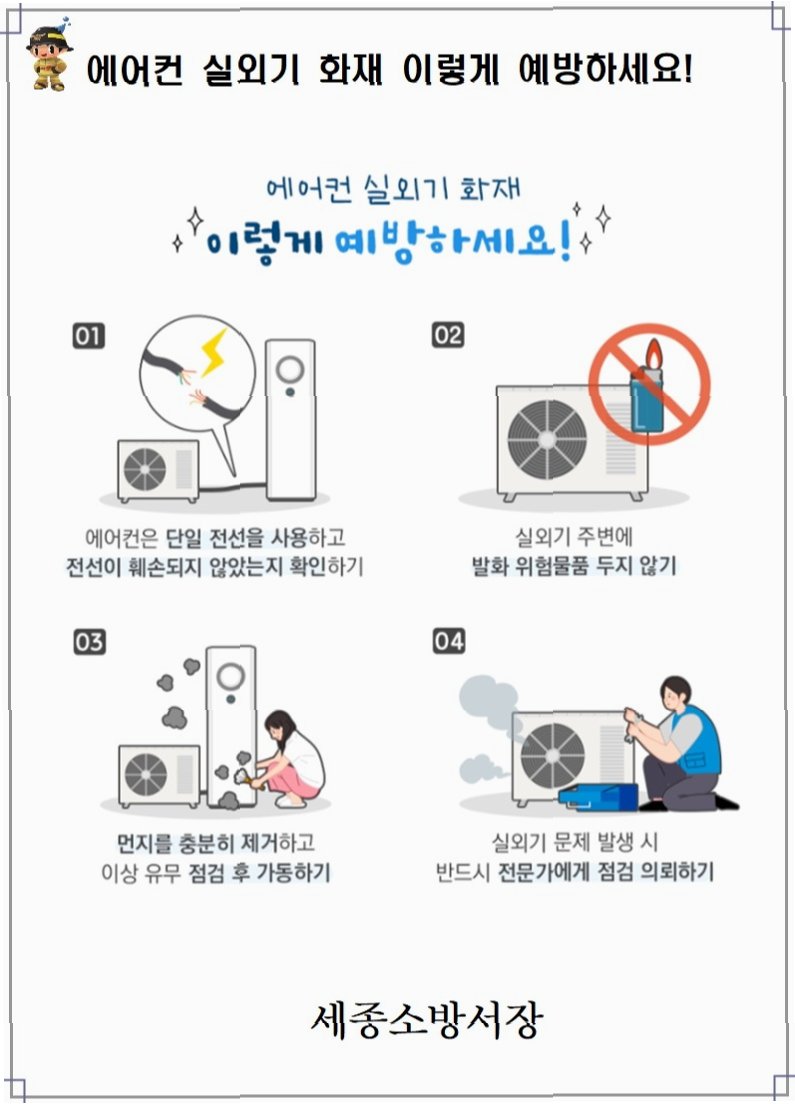 에어컨 실외기 화재 이렇게 예방하세요!

에어컨 실외기 화재
이렇게 예방하세요!

01

에어컨은 단일 전선을 사용하고
전선이 훼손되지 않았는지 확인하기

02

실외기 주변에
발화 위험물품 두지 않기

03

먼지를 충분히 제거하고
이상 유무 점검 후 가동하기

04

실외기 문제 발생 시
반드시 전문가에게 점검 의뢰하기

세종소방서장