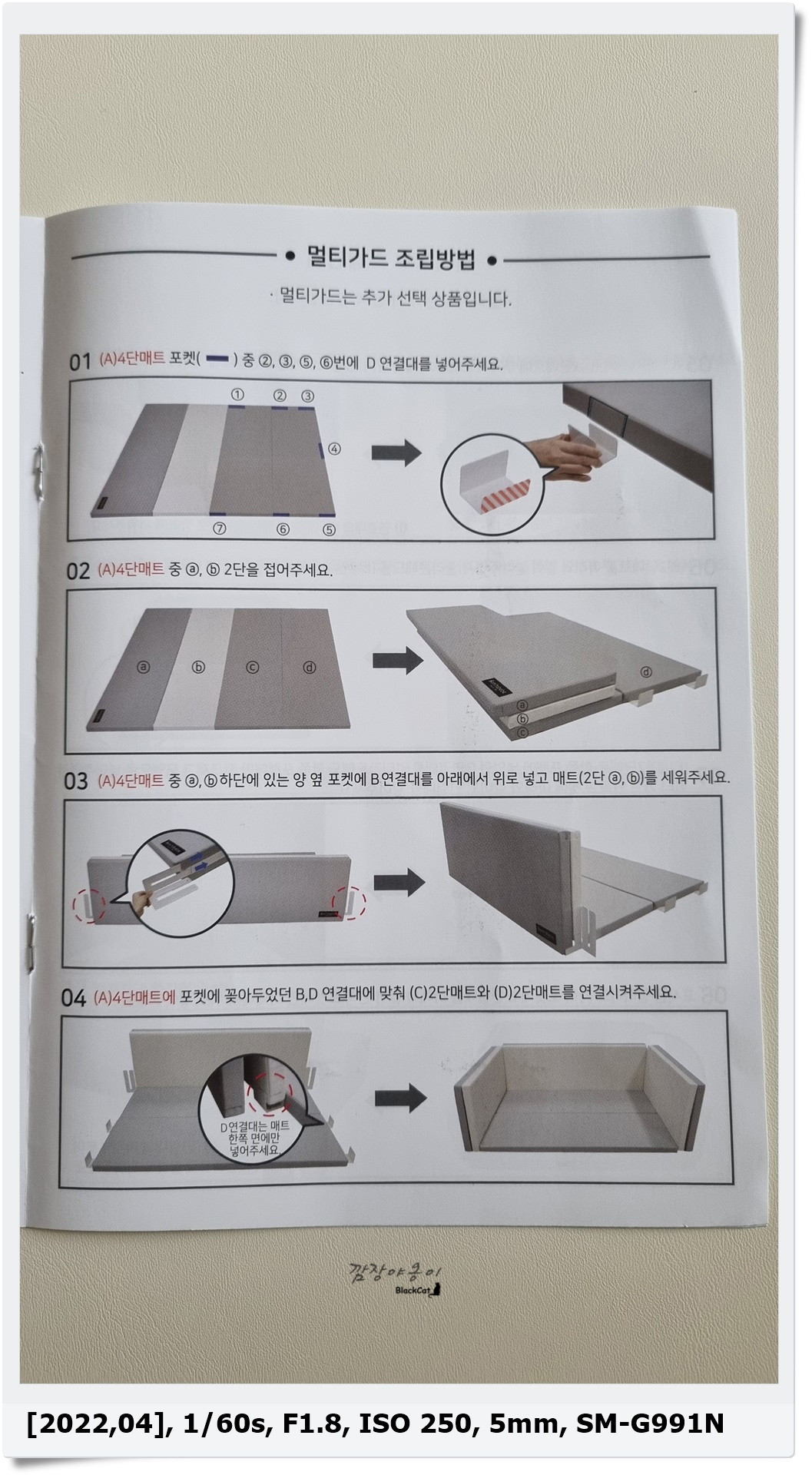 • 멀티가드 조립방법 •

· 멀티가드는 추가 선택 상품입니다.

01 (A)4단매트 포켓( ▬ ) 중 ②, ③, ⑤, ⑥번에 D 연결대를 넣어주세요.

① ② ③ ④ ⑦ ⑥ ⑤

02 (A)4단매트 중 ⓐ, ⓑ 2단을 접어주세요.

ⓐ ⓑ ⓒ ⓓ

ⓓ ⓐ ⓑ ⓒ

03 (A)4단매트 중 ⓐ, ⓑ하단에 있는 양 옆 포켓에 B연결대를 아래에서 위로 넣고 매트(2단 ⓐ, ⓑ)를 세워주세요.

04 (A)4단매트에 포켓에 꽂아두었던 B,D 연결대에 맞춰 (C)2단매트와 (D)2단매트를 연결시켜주세요.

D연결대는 매트 한쪽 면에만 넣어주세요.

깜장야옹이
BlackCat

[2022,04], 1/60s, F1.8, ISO 250, 5mm, SM-G991N