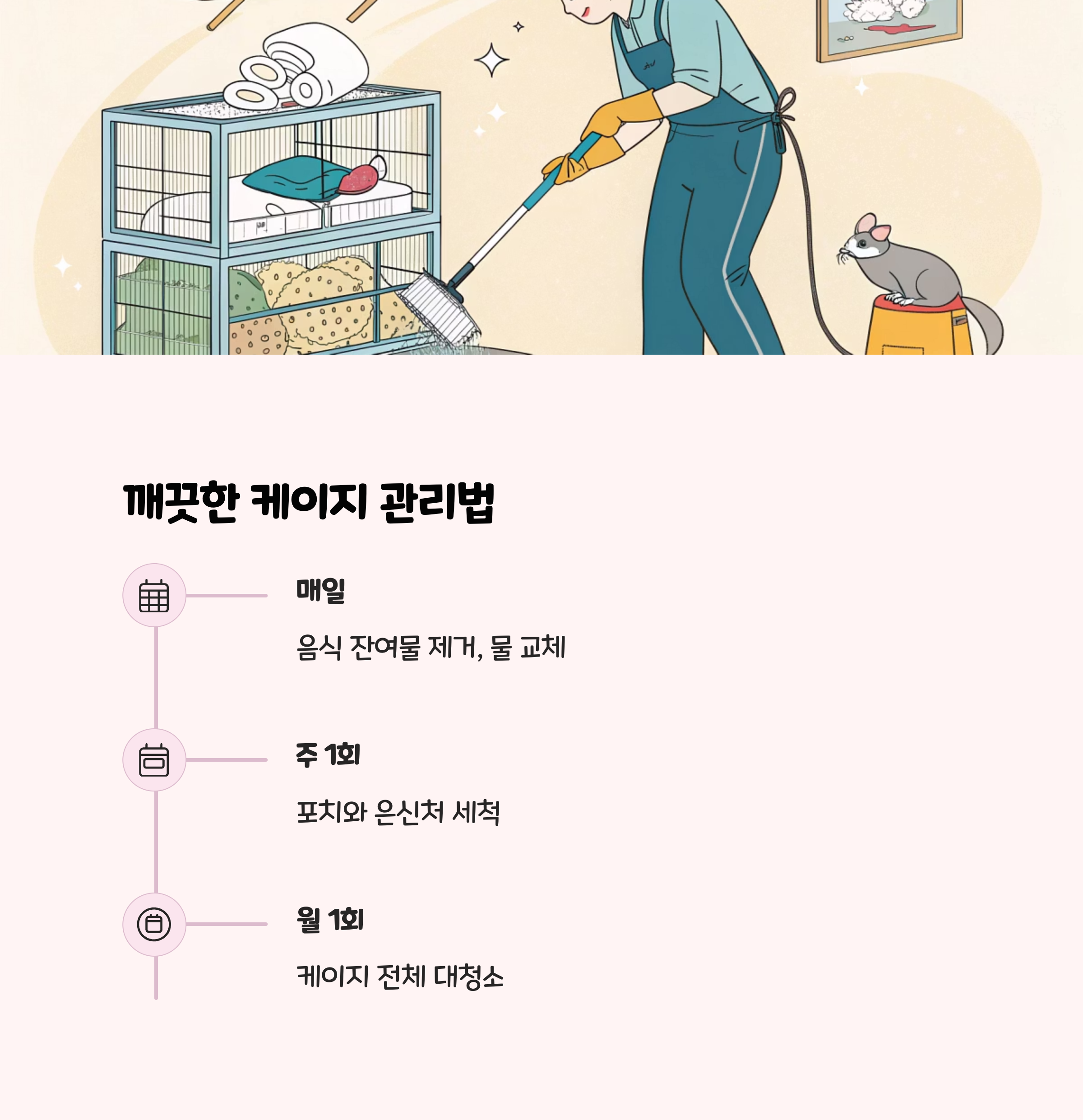 깨끗한 케이지 관리법

매일

음식 잔여물 제거, 물 교체

주 1회

포치와 은신처 세척

월 1회

케이지 전체 대청소