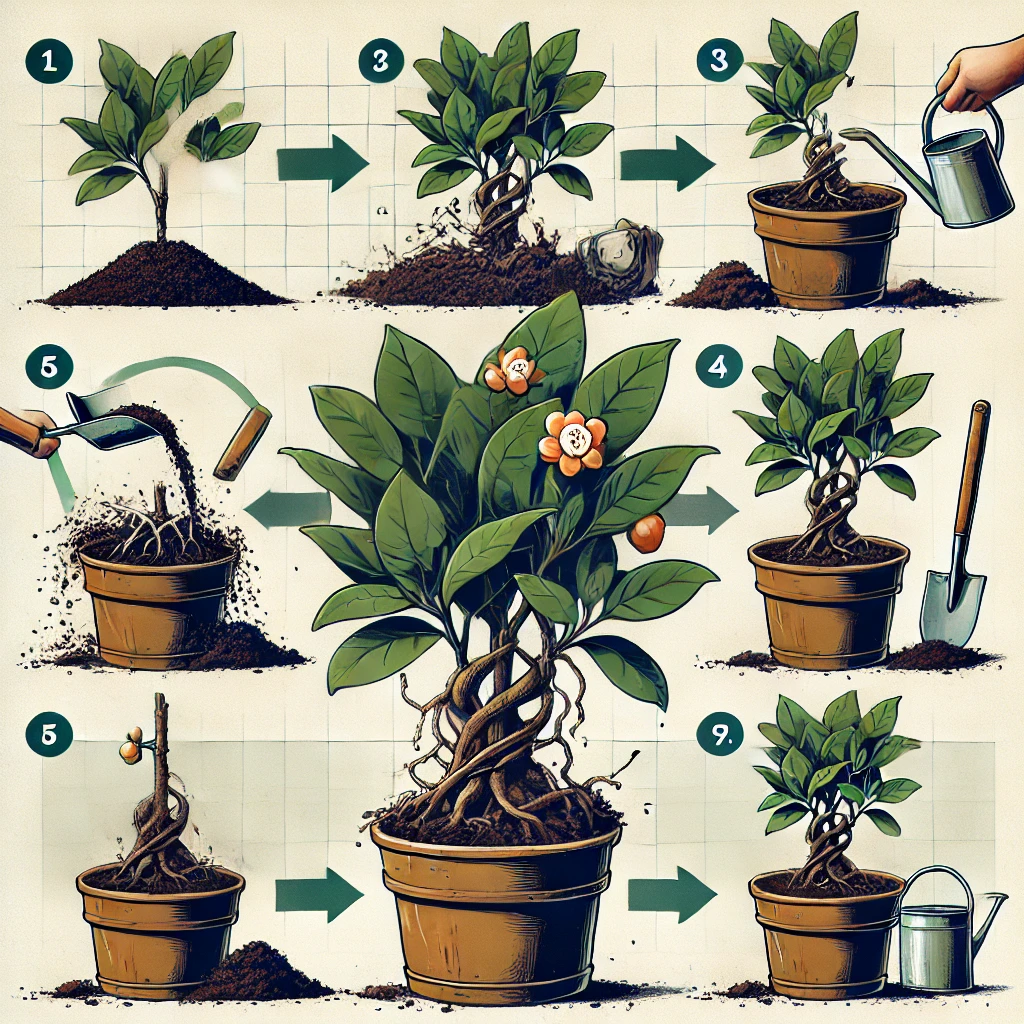 1

3

3

5

4

5

9.