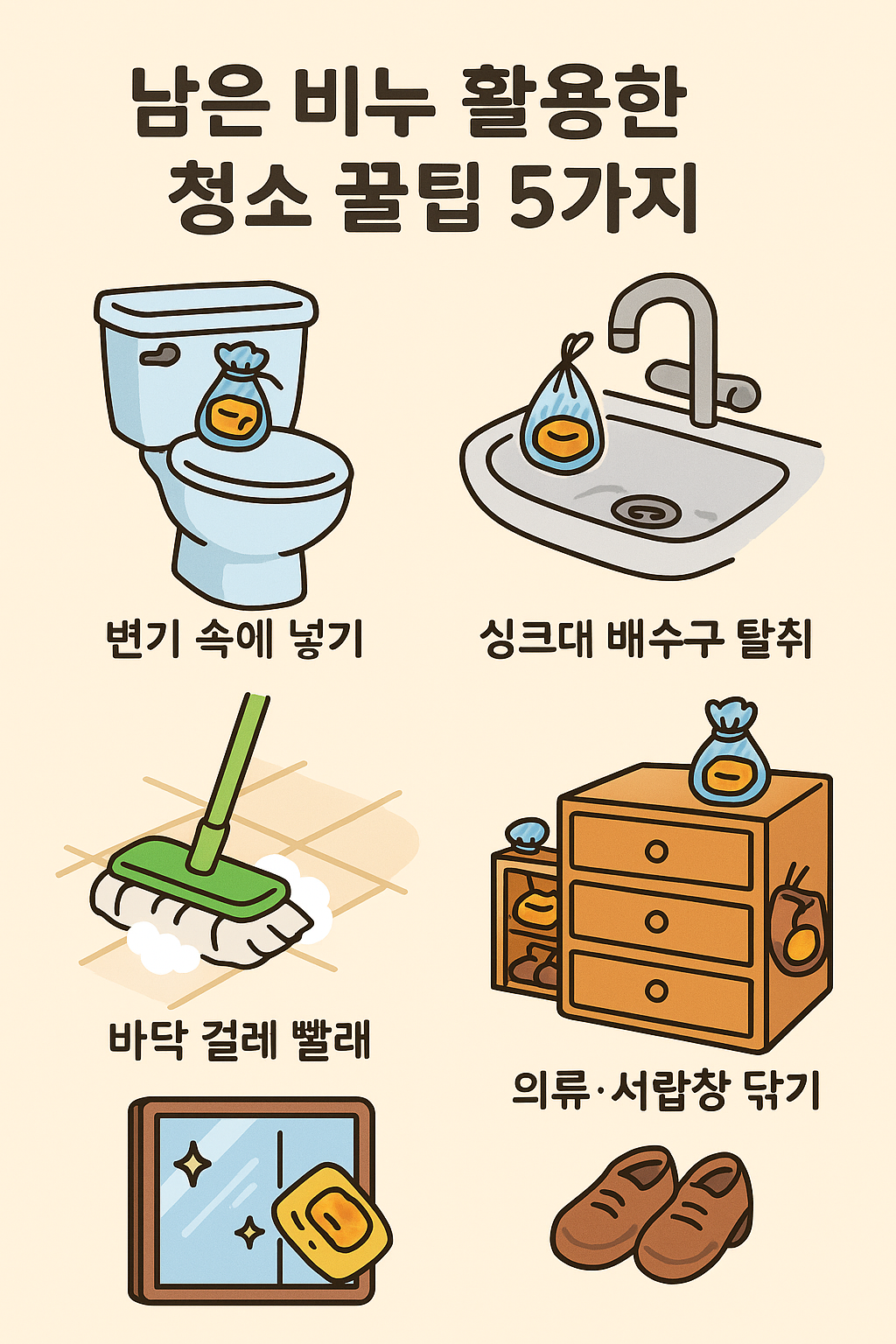 남은 비누 활용한
청소 꿀팁 5가지

변기 속에 넣기

싱크대 배수구 탈취

바닥 걸레 빨래

의류·서랍창 닦기