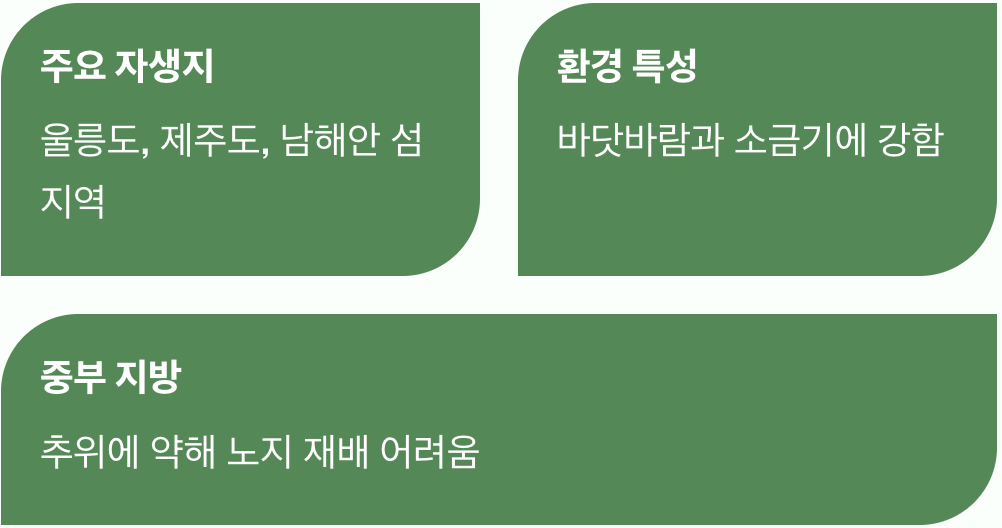 주요 자생지

울릉도, 제주도, 남해안 섬 지역

환경 특성

바닷바람과 소금기에 강함

중부 지방

추위에 약해 노지 재배 어려움