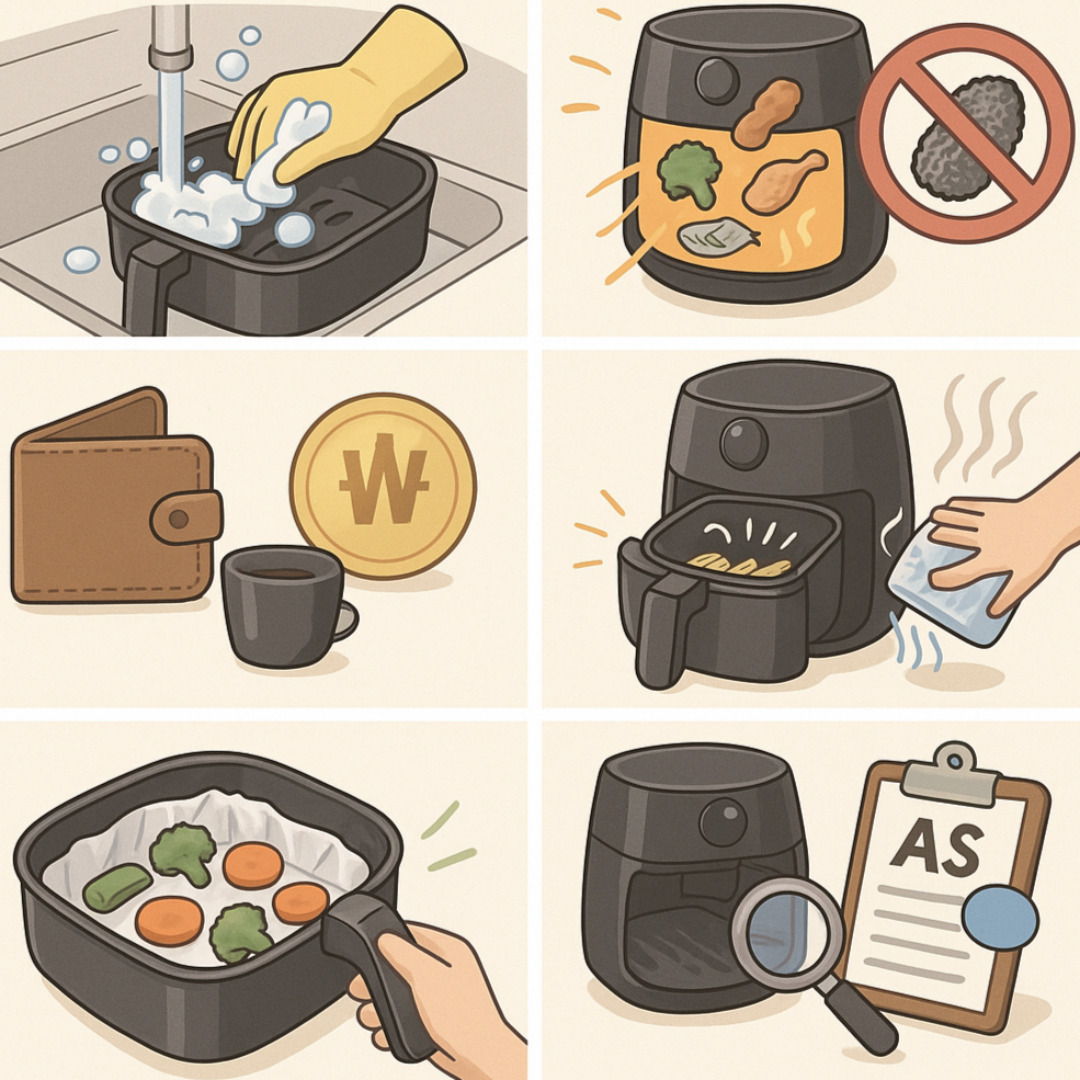 ₩

AS