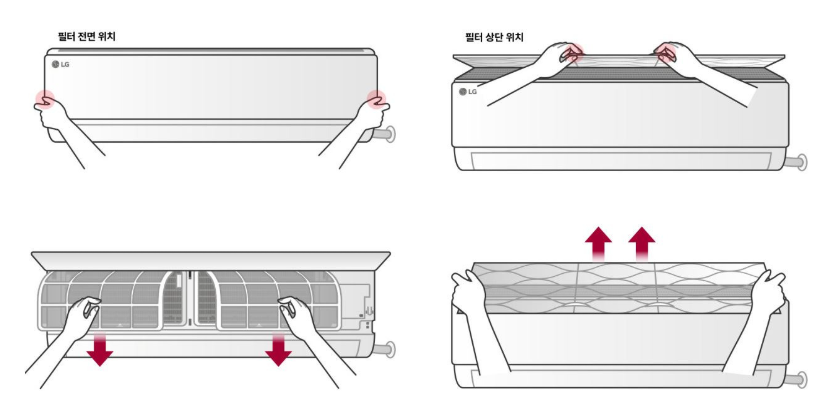 필터 전면 위치

LG

필터 상단 위치

LG