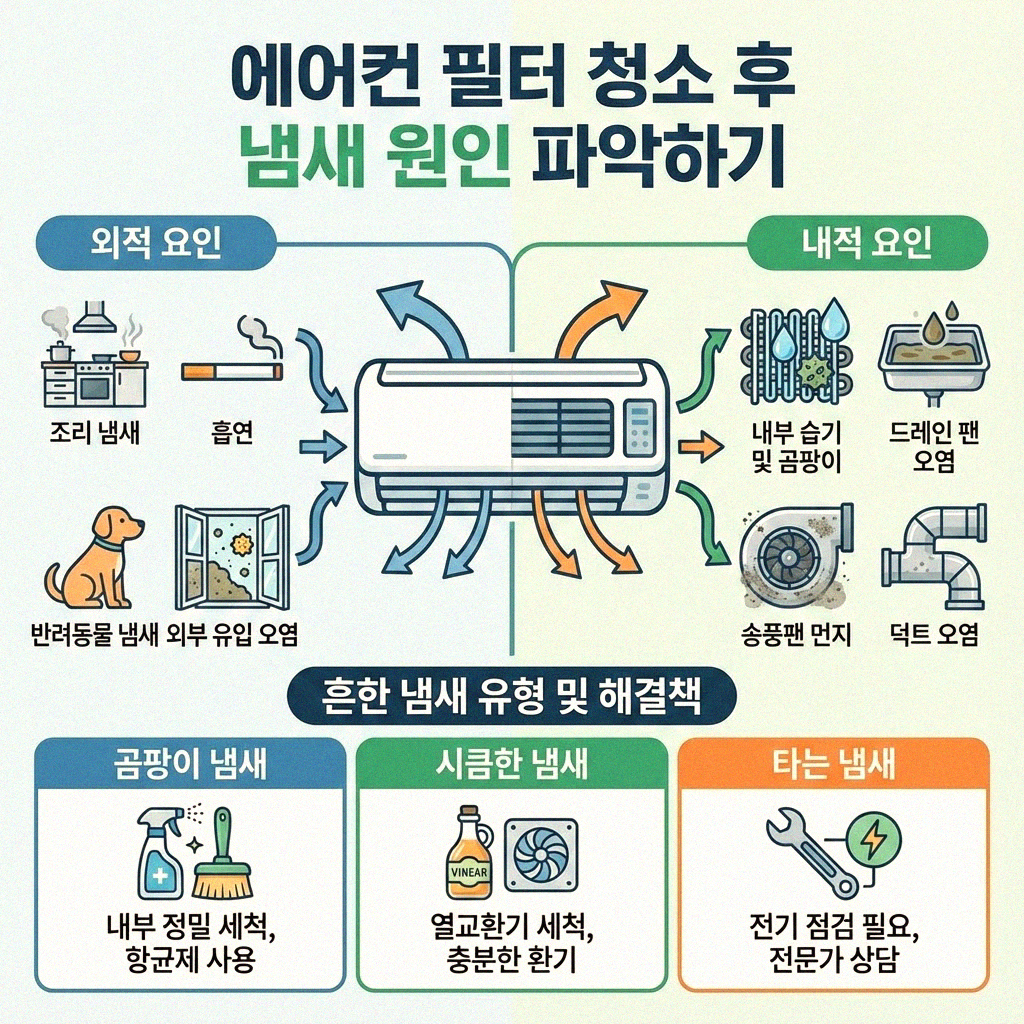 에어컨 필터 청소 후
냄새 원인 파악하기

외적 요인

조리 냄새

흡연

반려동물 냄새

외부 유입 오염

내적 요인

내부 습기 및 곰팡이

드레인 팬 오염

송풍팬 먼지

덕트 오염

흔한 냄새 유형 및 해결책

곰팡이 냄새

내부 정밀 세척, 항균제 사용

시큼한 냄새

VINEAR

열교환기 세척, 충분한 환기

타는 냄새

전기 점검 필요, 전문가 상담