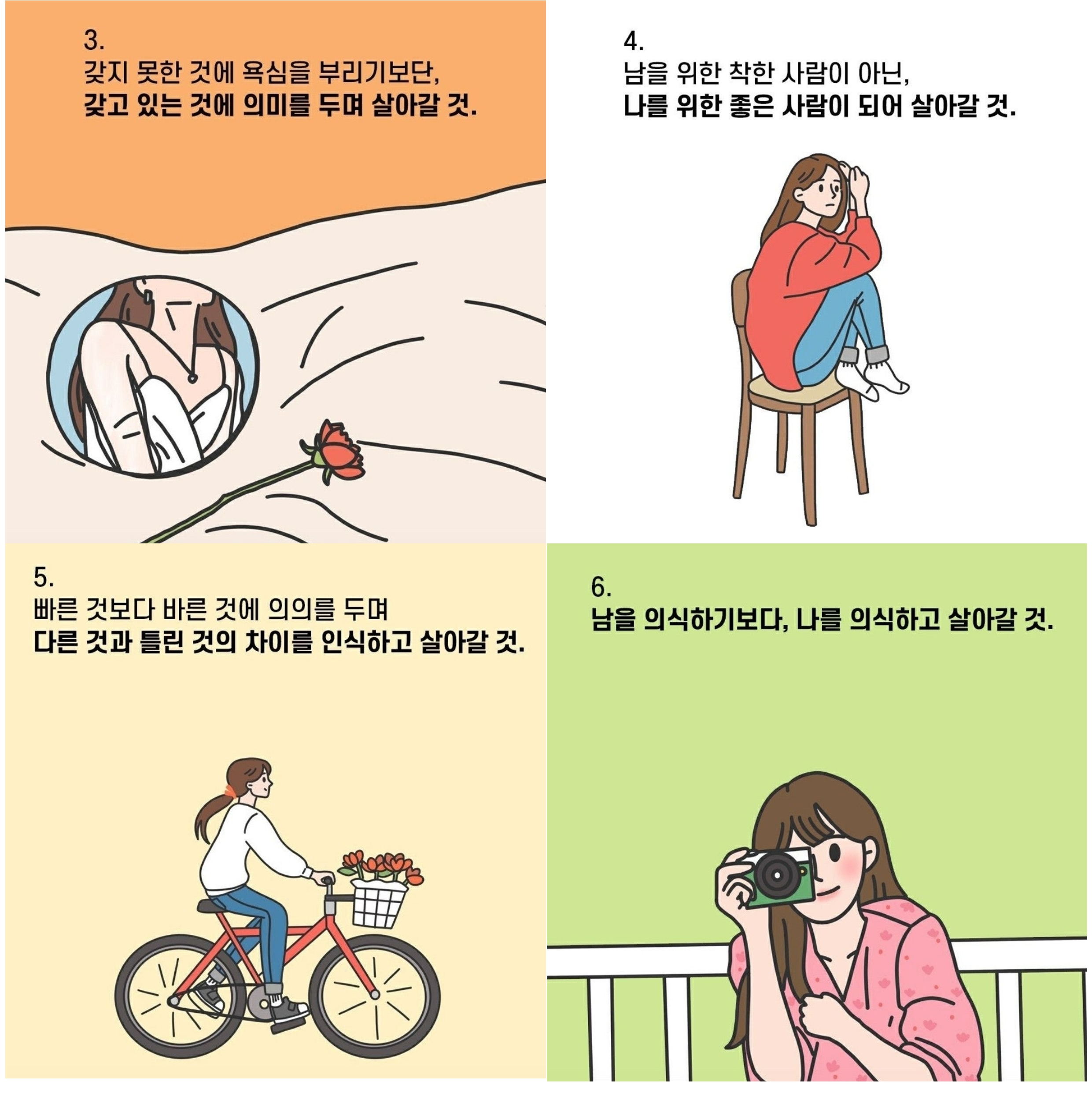 3.
갖지 못한 것에 욕심을 부리기보단,
갖고 있는 것에 의미를 두며 살아갈 것.

4.
남을 위한 착한 사람이 아닌,
나를 위한 좋은 사람이 되어 살아갈 것.

5.
빠른 것보다 바른 것에 의의를 두며
다른 것과 틀린 것의 차이를 인식하고 살아갈 것.

6.
남을 의식하기보다, 나를 의식하고 살아갈 것.