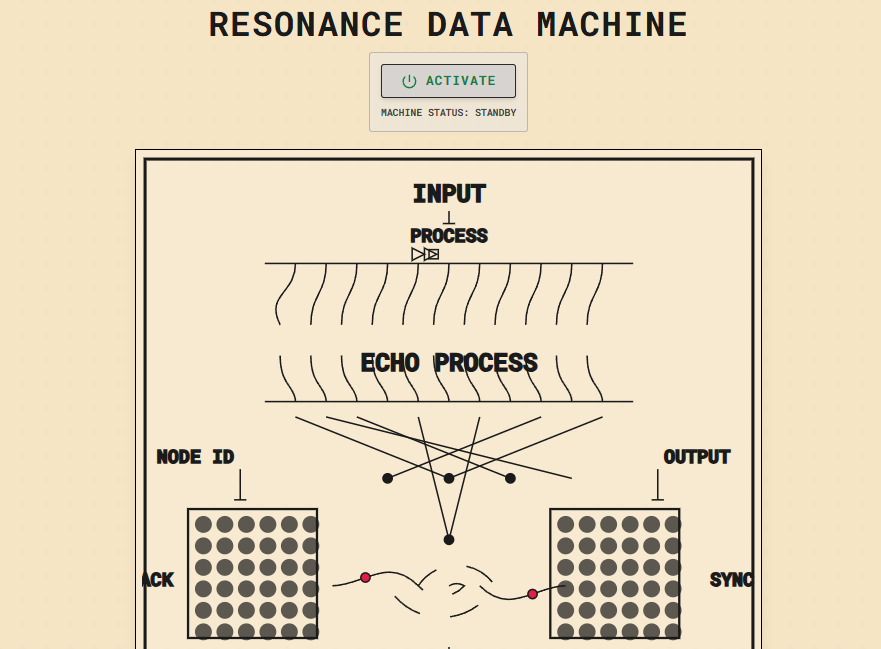 RESONANCE DATA MACHINE

ACTIVATE

MACHINE STATUS: STANDBY

INPUT

PROCESS

ECHO PROCESS

NODE ID

OUTPUT

ACK

SYNC