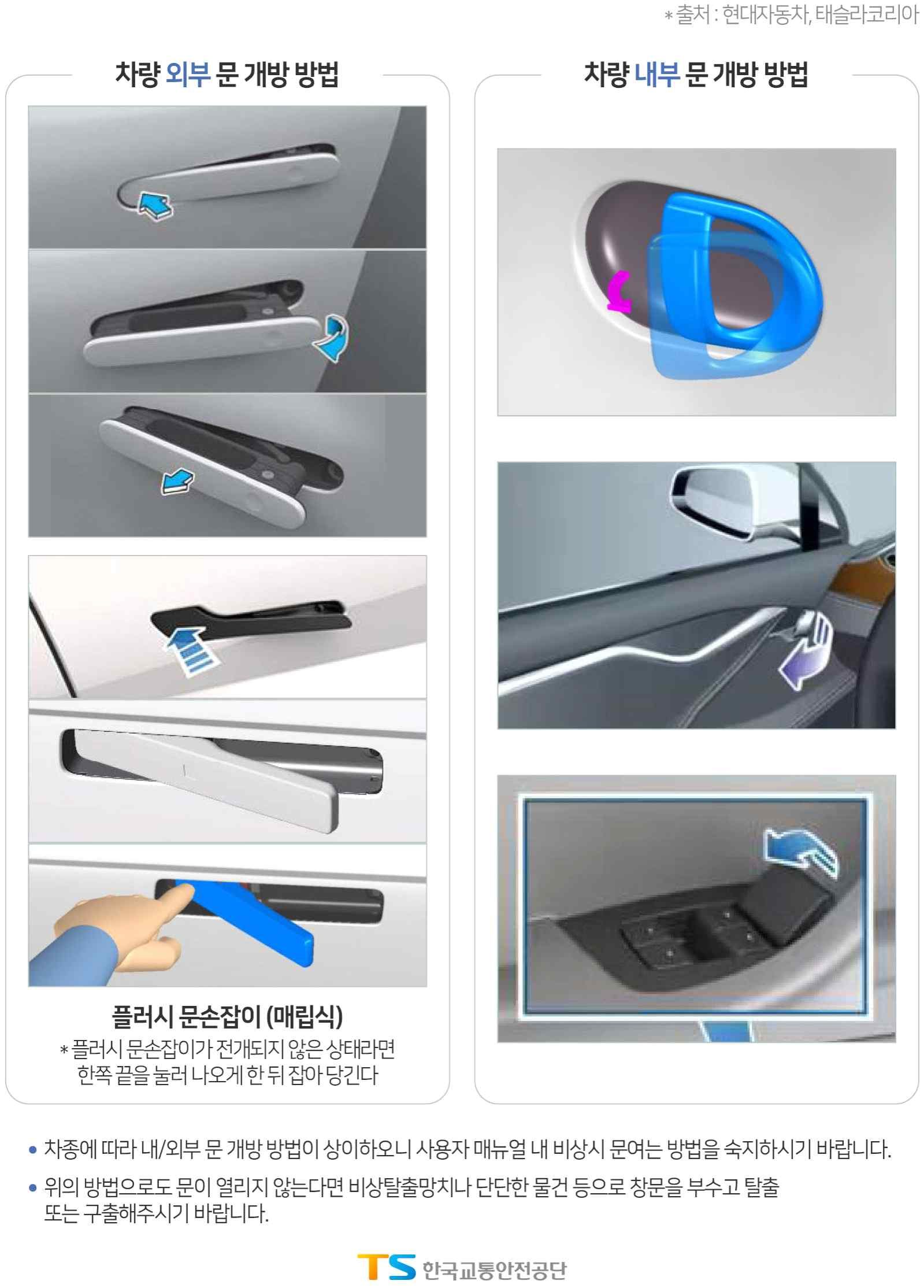 * 출처 : 현대자동차, 태슬라코리아

차량 외부 문 개방 방법

플러시 문손잡이 (매립식)
* 플러시 문손잡이가 전개되지 않은 상태라면 한쪽 끝을 눌러 나오게 한 뒤 잡아 당긴다

차량 내부 문 개방 방법

• 차종에 따라 내/외부 문 개방 방법이 상이하오니 사용자 매뉴얼 내 비상시 문여는 방법을 숙지하시기 바랍니다.
• 위의 방법으로도 문이 열리지 않는다면 비상탈출망치나 단단한 물건 등으로 창문을 부수고 탈출 또는 구출해주시기 바랍니다.

TS 한국교통안전공단