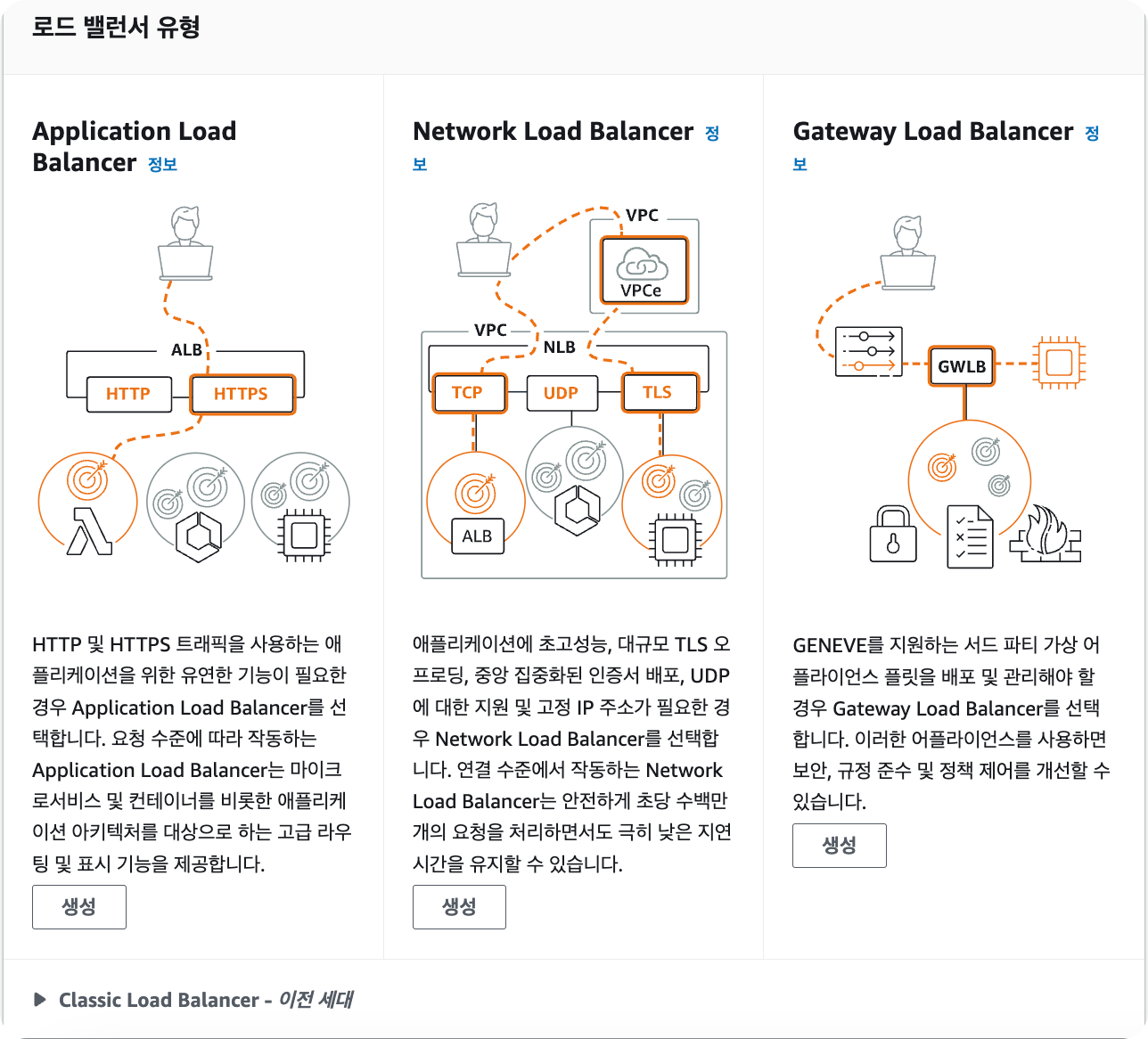 로드 밸런서 유형

Application Load Balancer 정보

ALB

HTTP

HTTPS

HTTP 및 HTTPS 트래픽을 사용하는 애플리케이션을 위한 유연한 기능이 필요한 경우 Application Load Balancer를 선택합니다. 요청 수준에 따라 작동하는 Application Load Balancer는 마이크로서비스 및 컨테이너를 비롯한 애플리케이션 아키텍처를 대상으로 하는 고급 라우팅 및 표시 기능을 제공합니다.

생성

Network Load Balancer 정보

VPC

VPCe

VPC

NLB

TCP

UDP

TLS

ALB

애플리케이션에 초고성능, 대규모 TLS 오프로딩, 중앙 집중화된 인증서 배포, UDP에 대한 지원 및 고정 IP 주소가 필요한 경우 Network Load Balancer를 선택합니다. 연결 수준에서 작동하는 Network Load Balancer는 안전하게 초당 수백만 개의 요청을 처리하면서도 극히 낮은 지연 시간을 유지할 수 있습니다.

생성

Gateway Load Balancer 정보

GWLB

GENEVE를 지원하는 서드 파티 가상 어플라이언스 플릿을 배포 및 관리해야 할 경우 Gateway Load Balancer를 선택합니다. 이러한 어플라이언스를 사용하면 보안, 규정 준수 및 정책 제어를 개선할 수 있습니다.

생성

Classic Load Balancer - 이전 세대