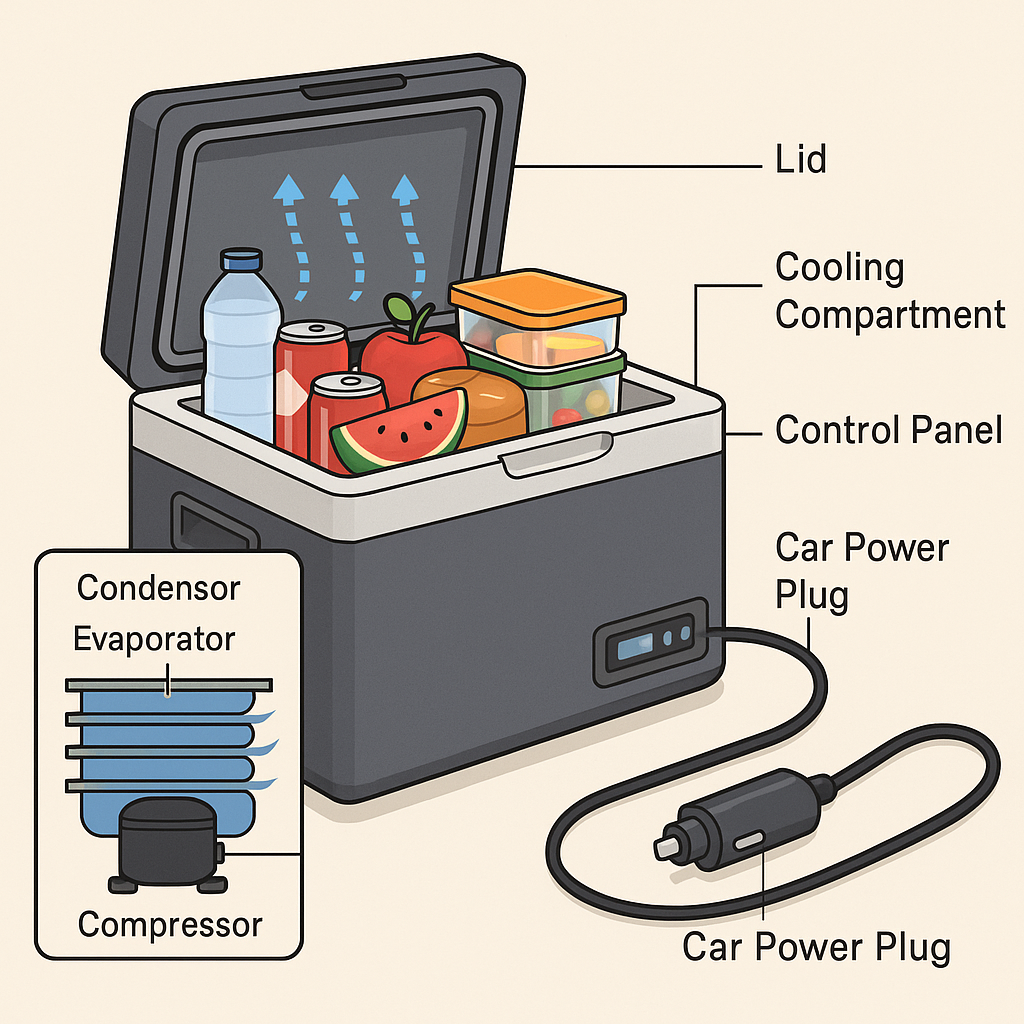 Lid

Cooling Compartment

Control Panel

Car Power Plug

Condensor

Evaporator

Compressor

Car Power Plug