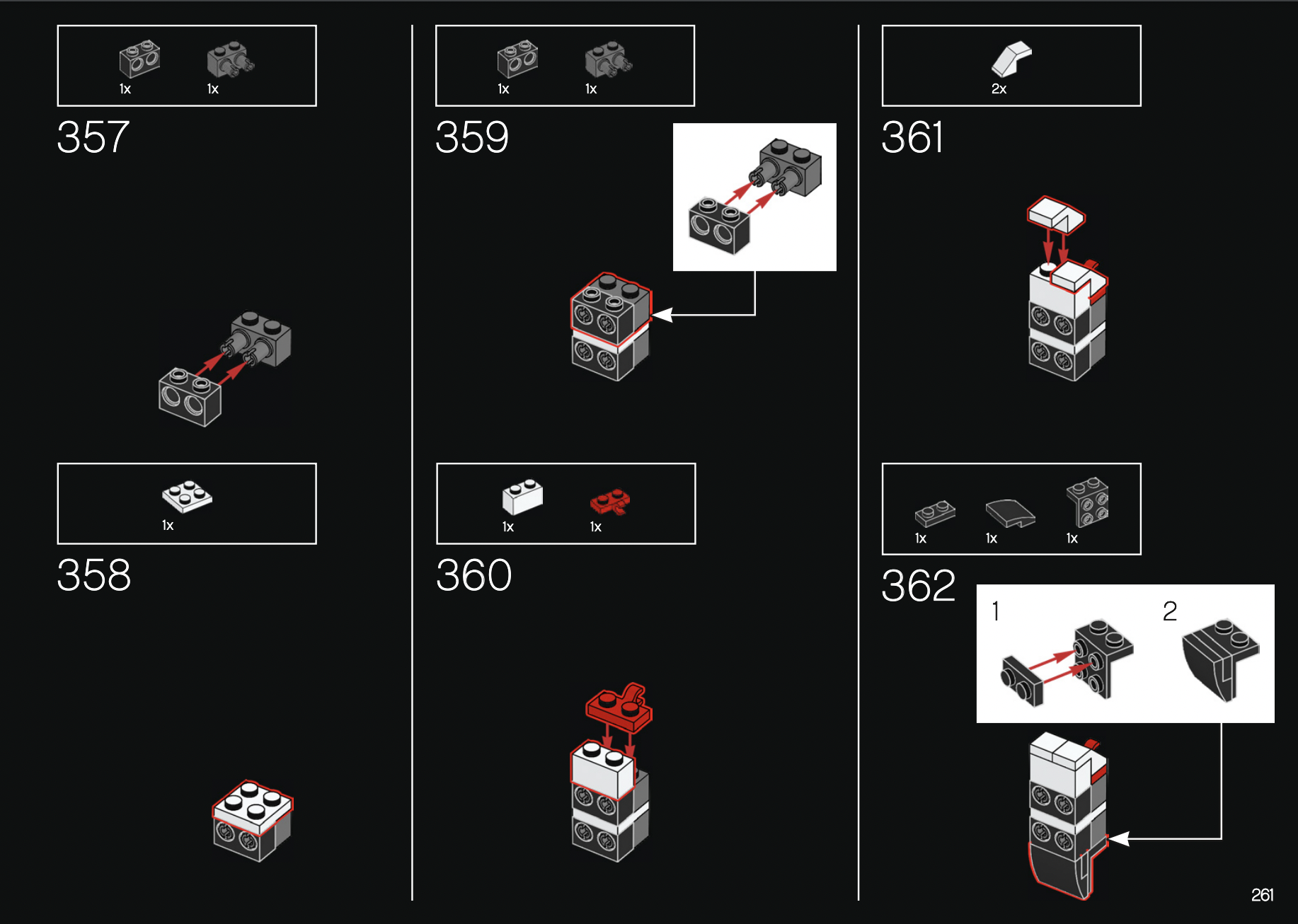 1x 1x

357

1x

358

1x 1x

359

1x 1x

360

2x

361

1x 1x 1x

362

1

2

261